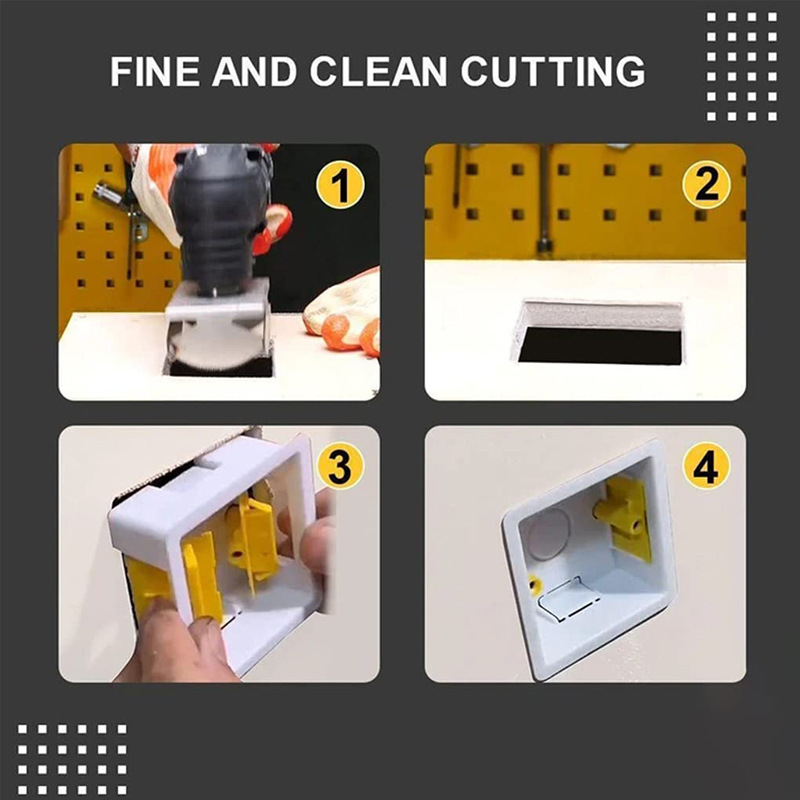 FINE AND CLEAN CUTTING

1

2

3

4