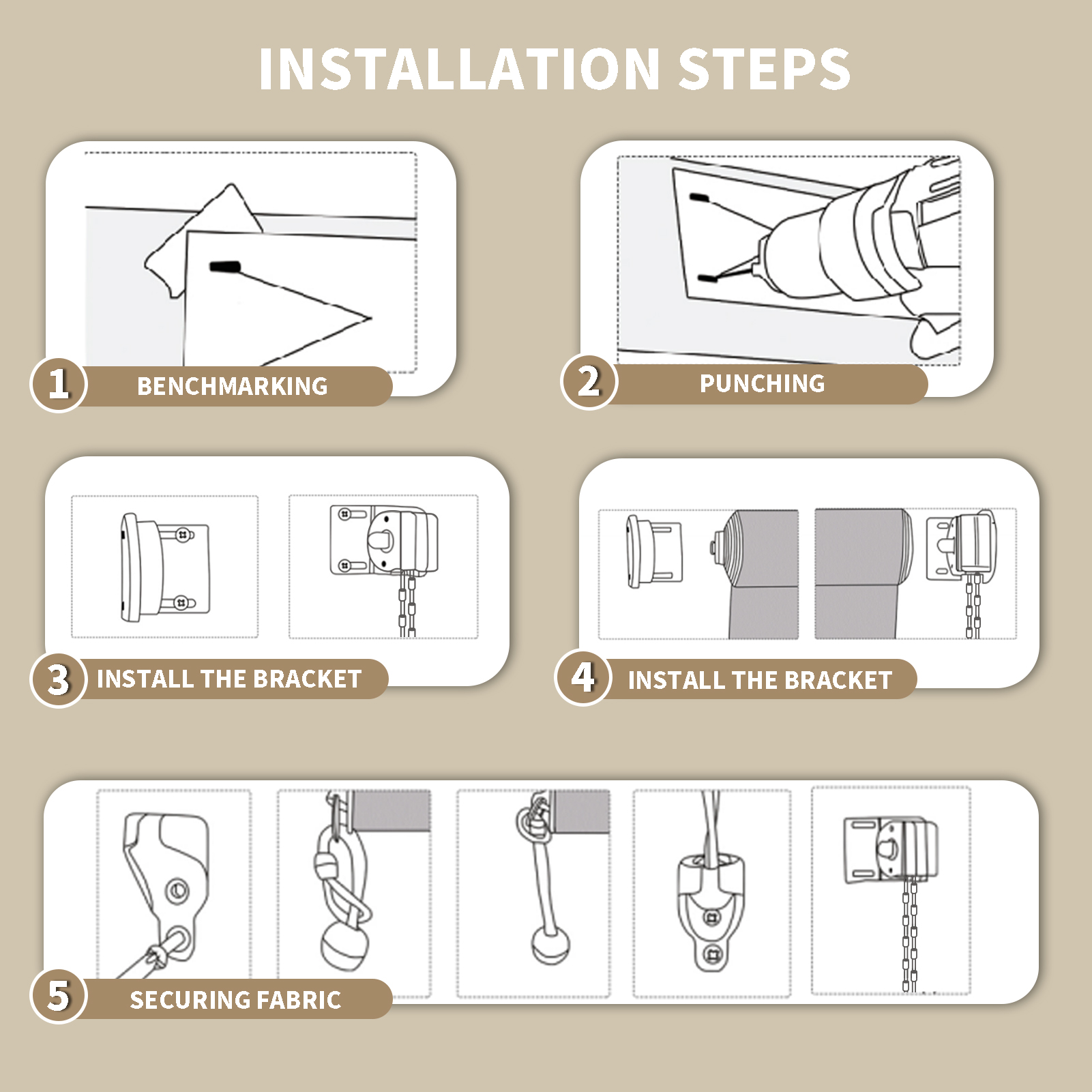 INSTALLATION STEPS

1 BENCHMARKING

2 PUNCHING

3 INSTALL THE BRACKET

4 INSTALL THE BRACKET

5 SECURING FABRIC