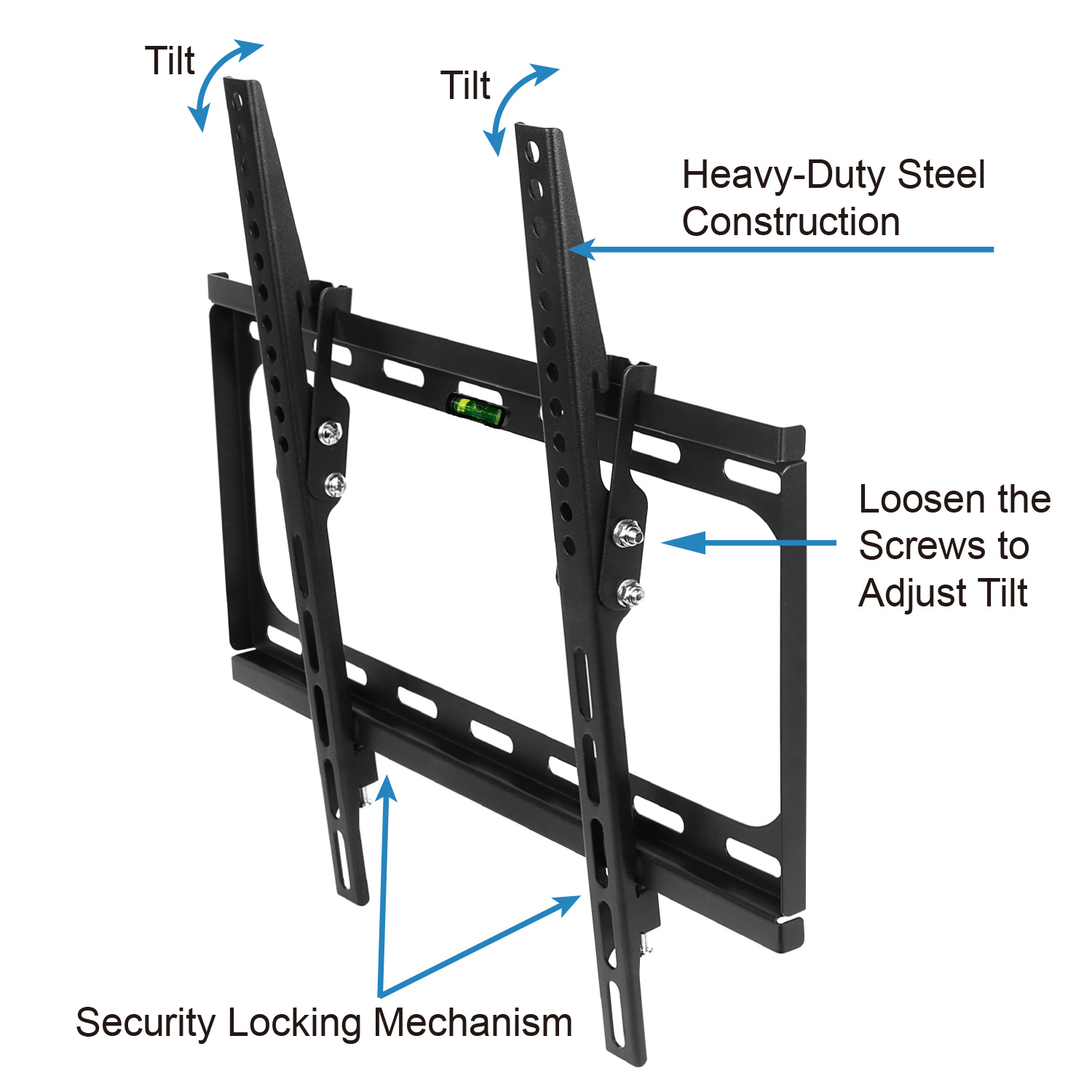 Tilt

Tilt

Heavy-Duty Steel Construction

Loosen the Screws to Adjust Tilt

Security Locking Mechanism