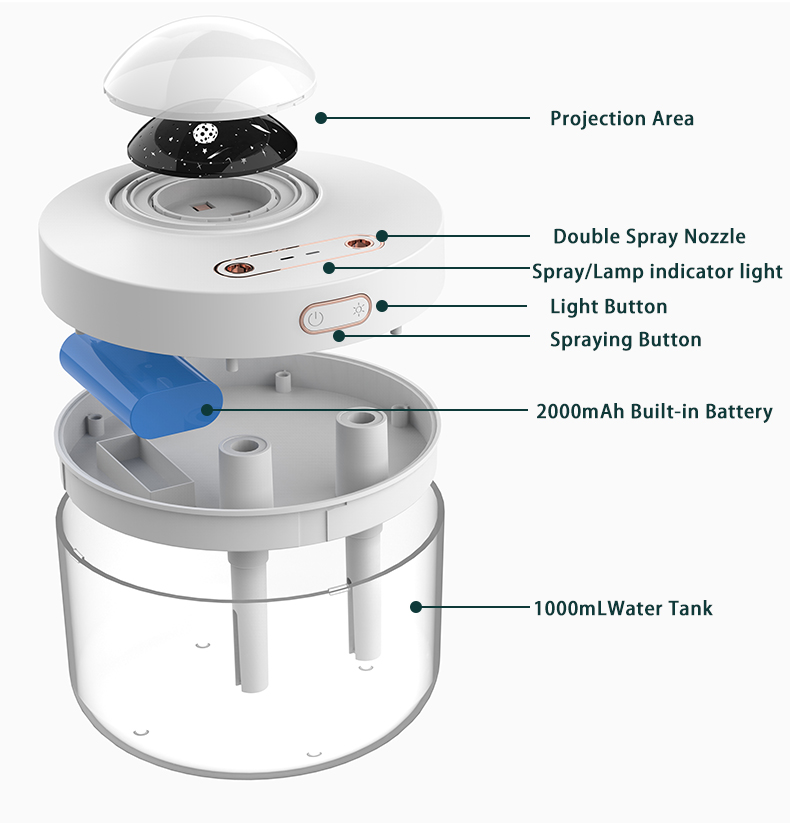 Projection Area

Double Spray Nozzle

Spray/Lamp indicator light

Light Button

Spraying Button

2000mAh Built-in Battery

1000mLWater Tank