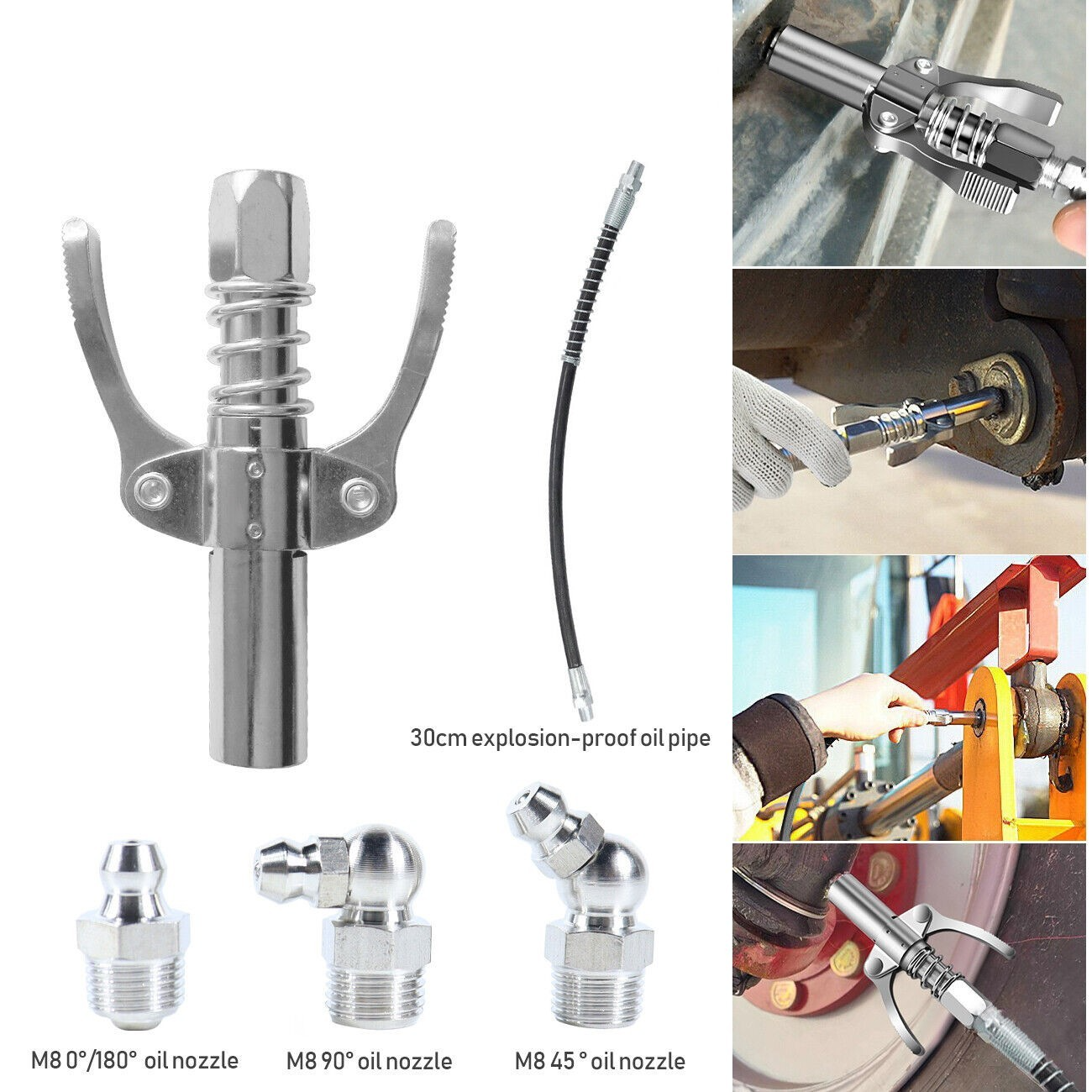 30cm explosion-proof oil pipe

M8 0°/180° oil nozzle

M8 90° oil nozzle

M8 45 ° oil nozzle