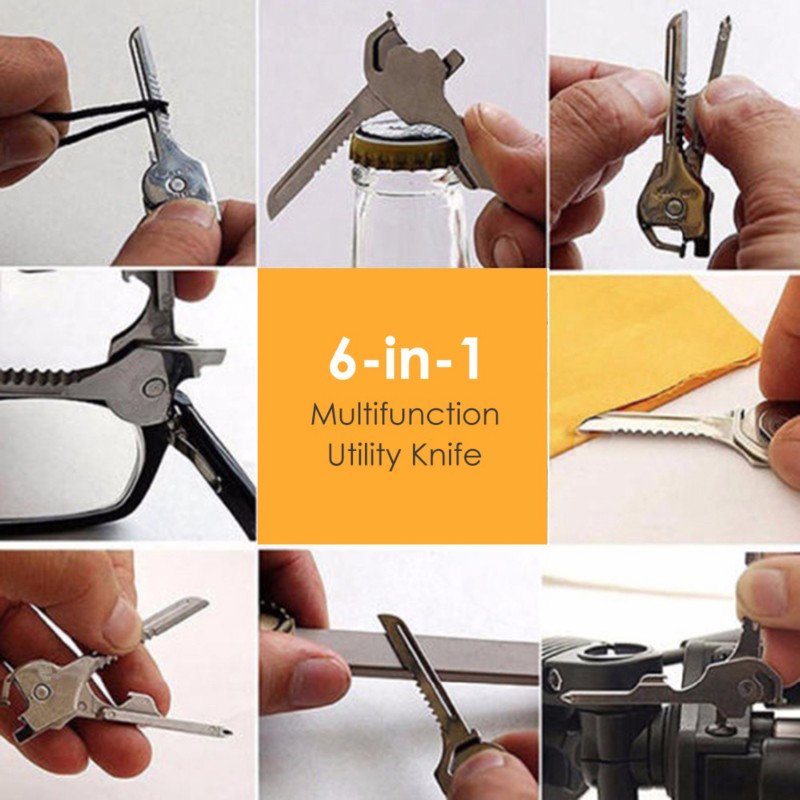 6-in-1
Multifunction
Utility Knife