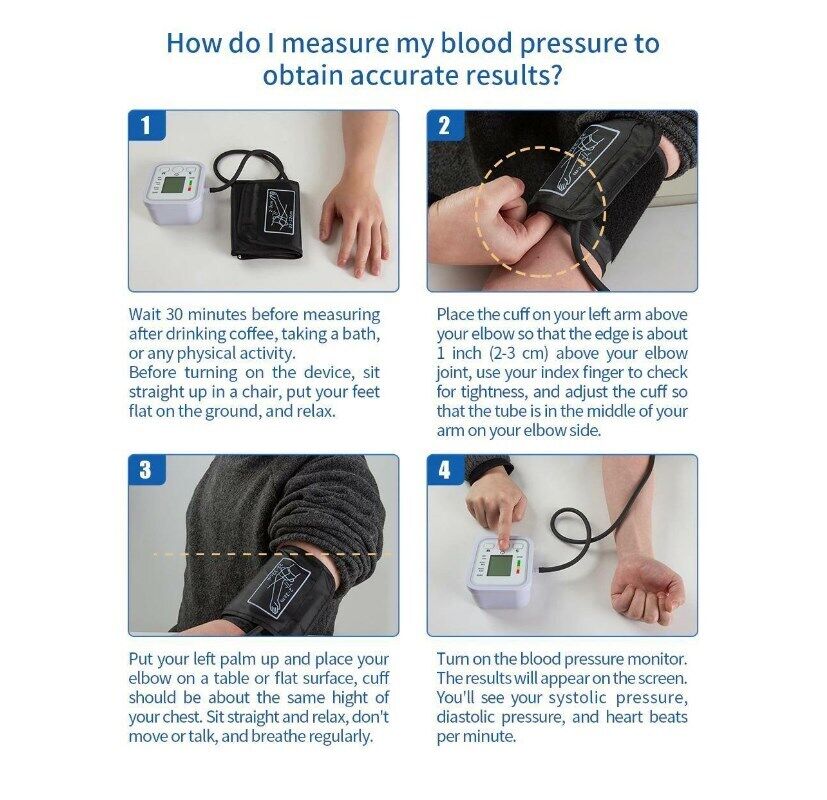 How do I measure my blood pressure to obtain accurate results?

1

Wait 30 minutes before measuring after drinking coffee, taking a bath, or any physical activity.
Before turning on the device, sit straight up in a chair, put your feet flat on the ground, and relax.

2

Place the cuff on your left arm above your elbow so that the edge is about 1 inch (2-3 cm) above your elbow joint, use your index finger to check for tightness, and adjust the cuff so that the tube is in the middle of your arm on your elbow side.

3

Put your left palm up and place your elbow on a table or flat surface, cuff should be about the same hight of your chest. Sit straight and relax, don't move or talk, and breathe regularly.

4

Turn on the blood pressure monitor. The results will appear on the screen. You'll see your systolic pressure, diastolic pressure, and heart beats per minute.