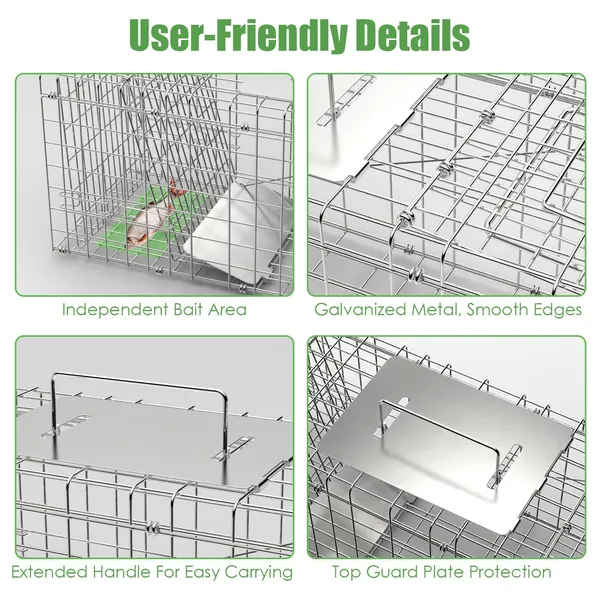 User-Friendly Details

Independent Bait Area

Galvanized Metal, Smooth Edges

Extended Handle For Easy Carrying

Top Guard Plate Protection