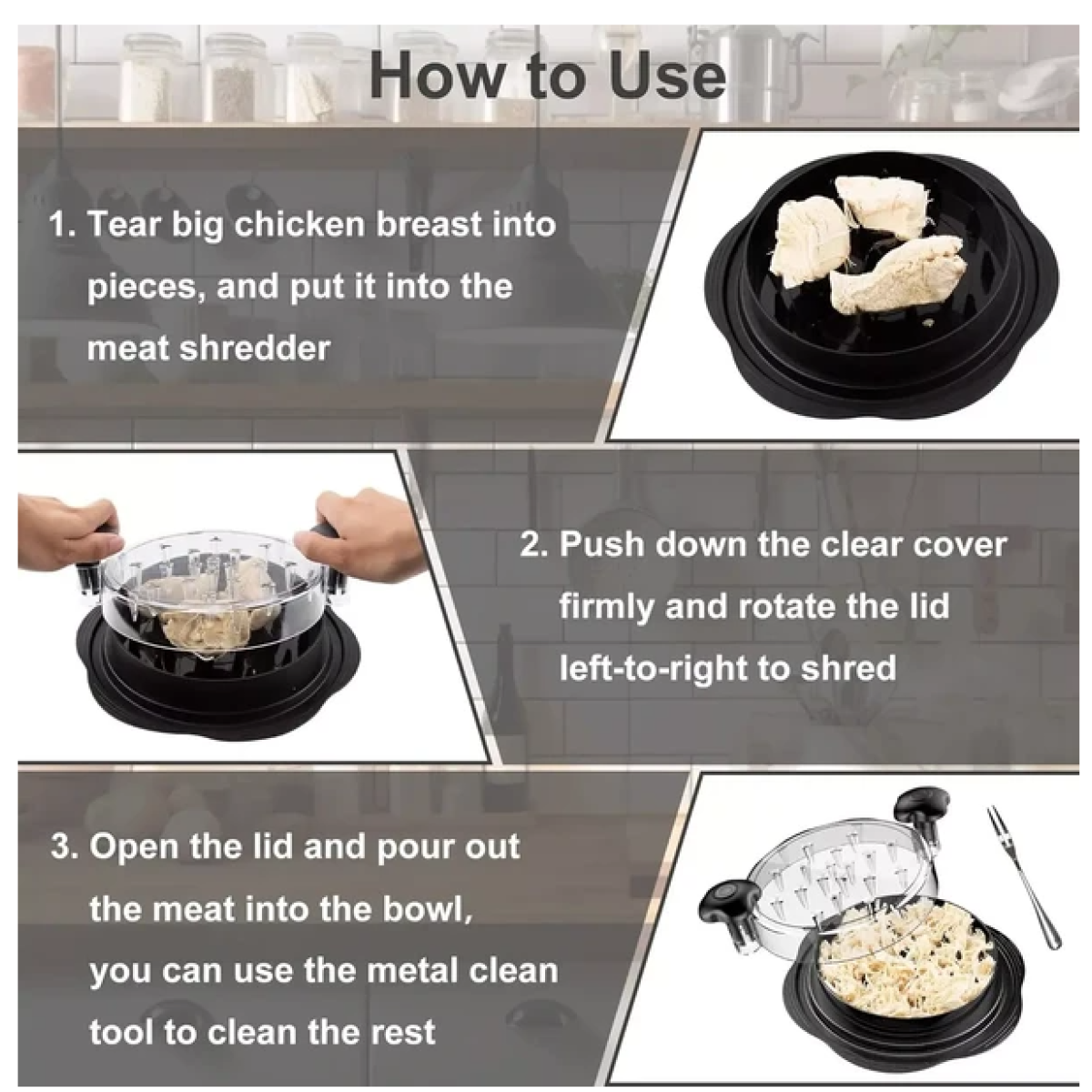 How to Use

1. Tear big chicken breast into pieces, and put it into the meat shredder

2. Push down the clear cover firmly and rotate the lid left-to-right to shred

3. Open the lid and pour out the meat into the bowl, you can use the metal clean tool to clean the rest