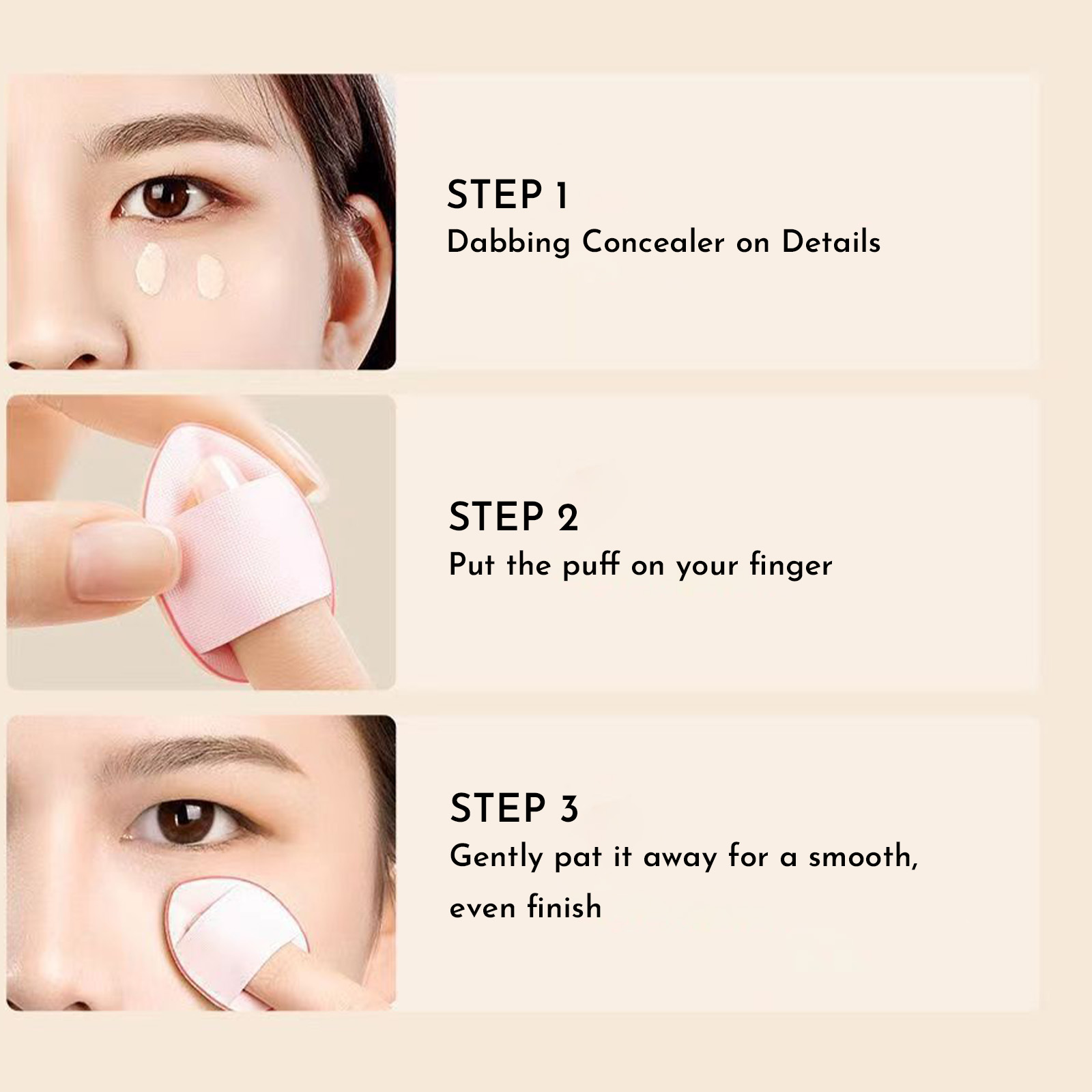 STEP 1
Dabbing Concealer on Details

STEP 2
Put the puff on your finger

STEP 3
Gently pat it away for a smooth, even finish