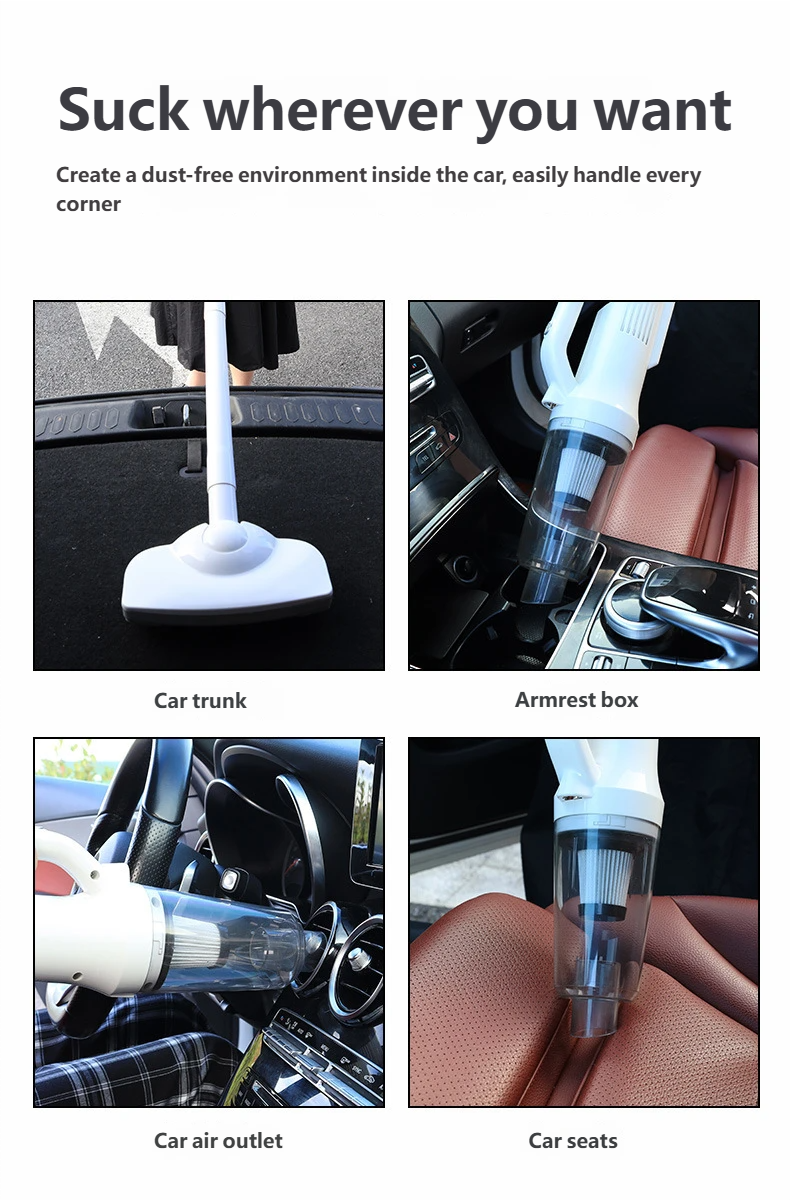 Suck wherever you want

Create a dust-free environment inside the car, easily handle every corner

Car trunk

Armrest box

Car air outlet

Car seats