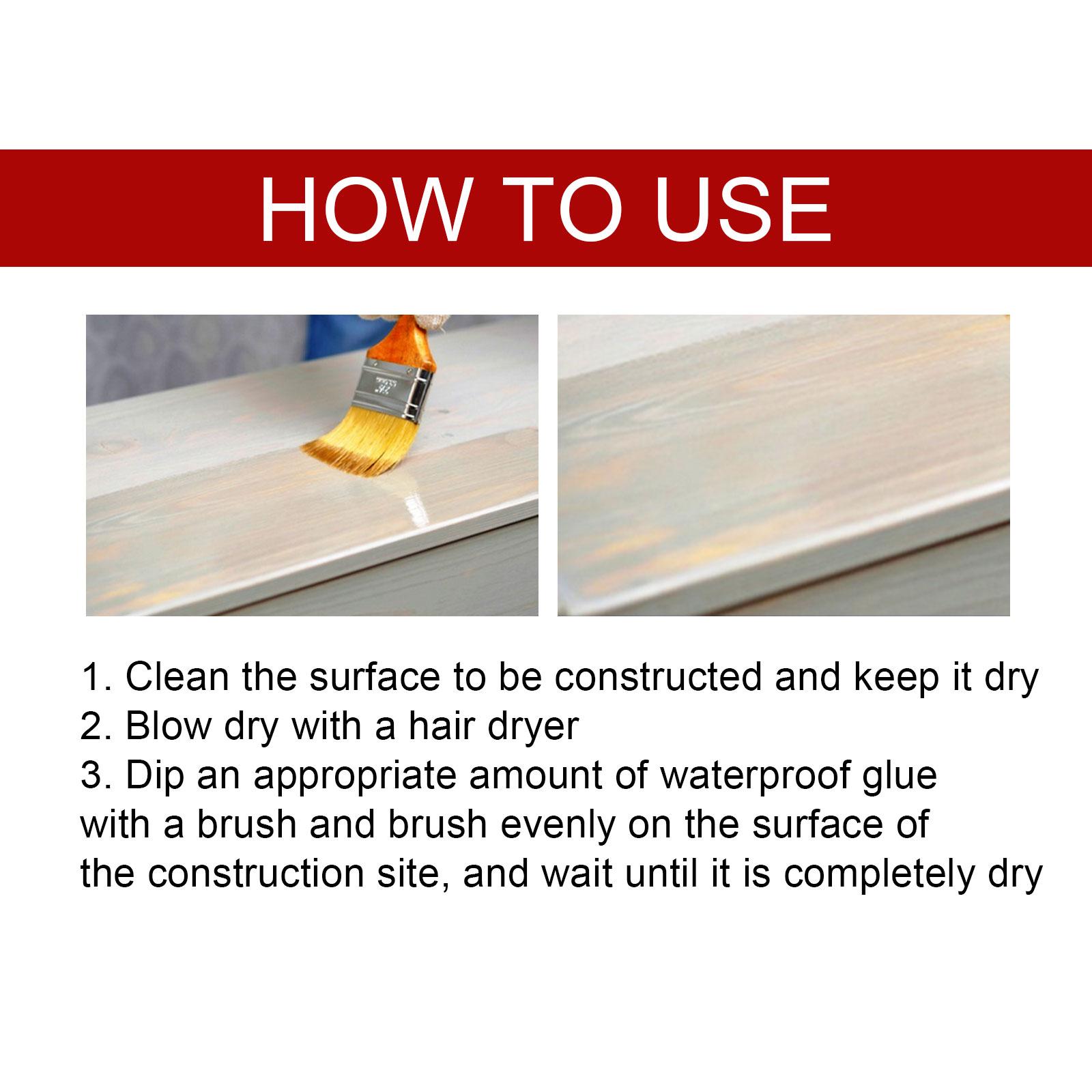 HOW TO USE

1. Clean the surface to be constructed and keep it dry
2. Blow dry with a hair dryer
3. Dip an appropriate amount of waterproof glue with a brush and brush evenly on the surface of the construction site, and wait until it is completely dry