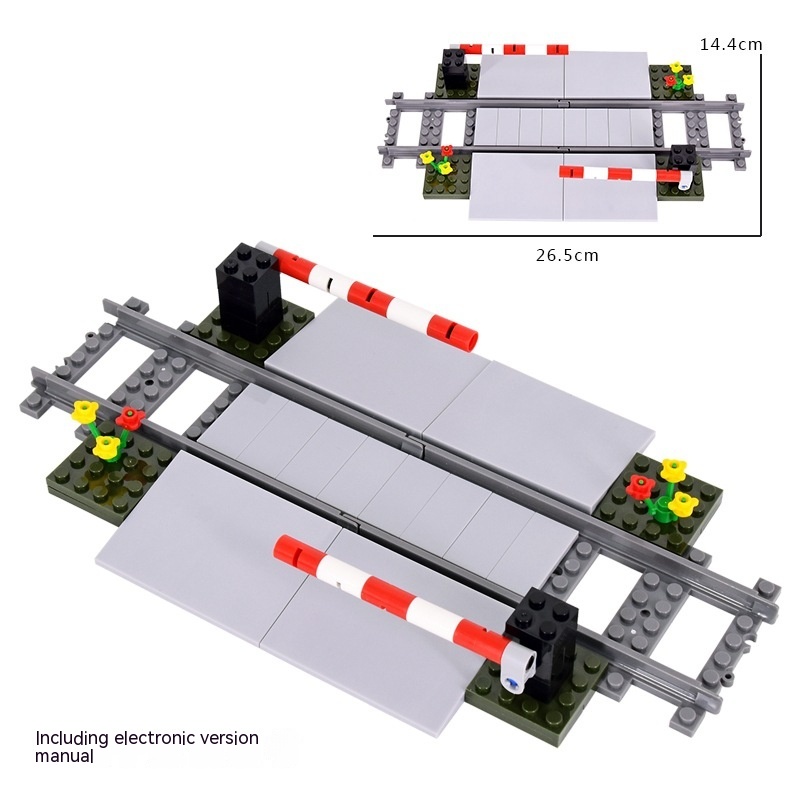 14.4cm

26.5cm

Including electronic version manual