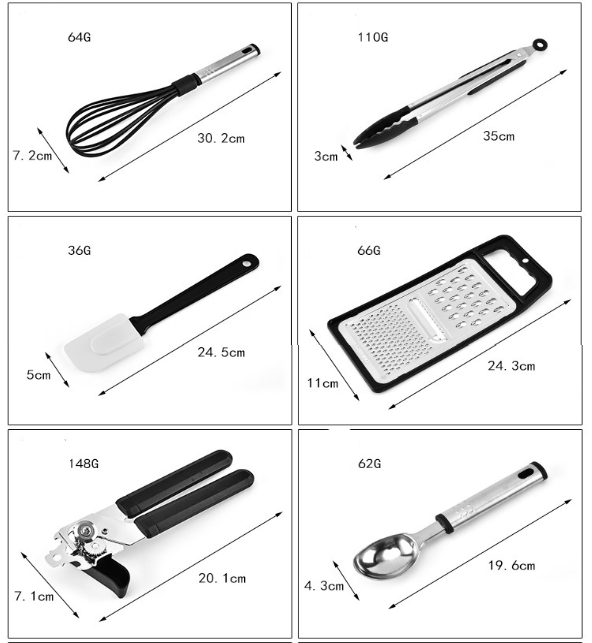 64G

7. 2cm

30. 2cm

110G

3cm

35cm

36G

5cm

24. 5cm

66G

11cm

24. 3cm

148G

7. 1cm

20. 1cm

62G

4. 3cm

19. 6cm