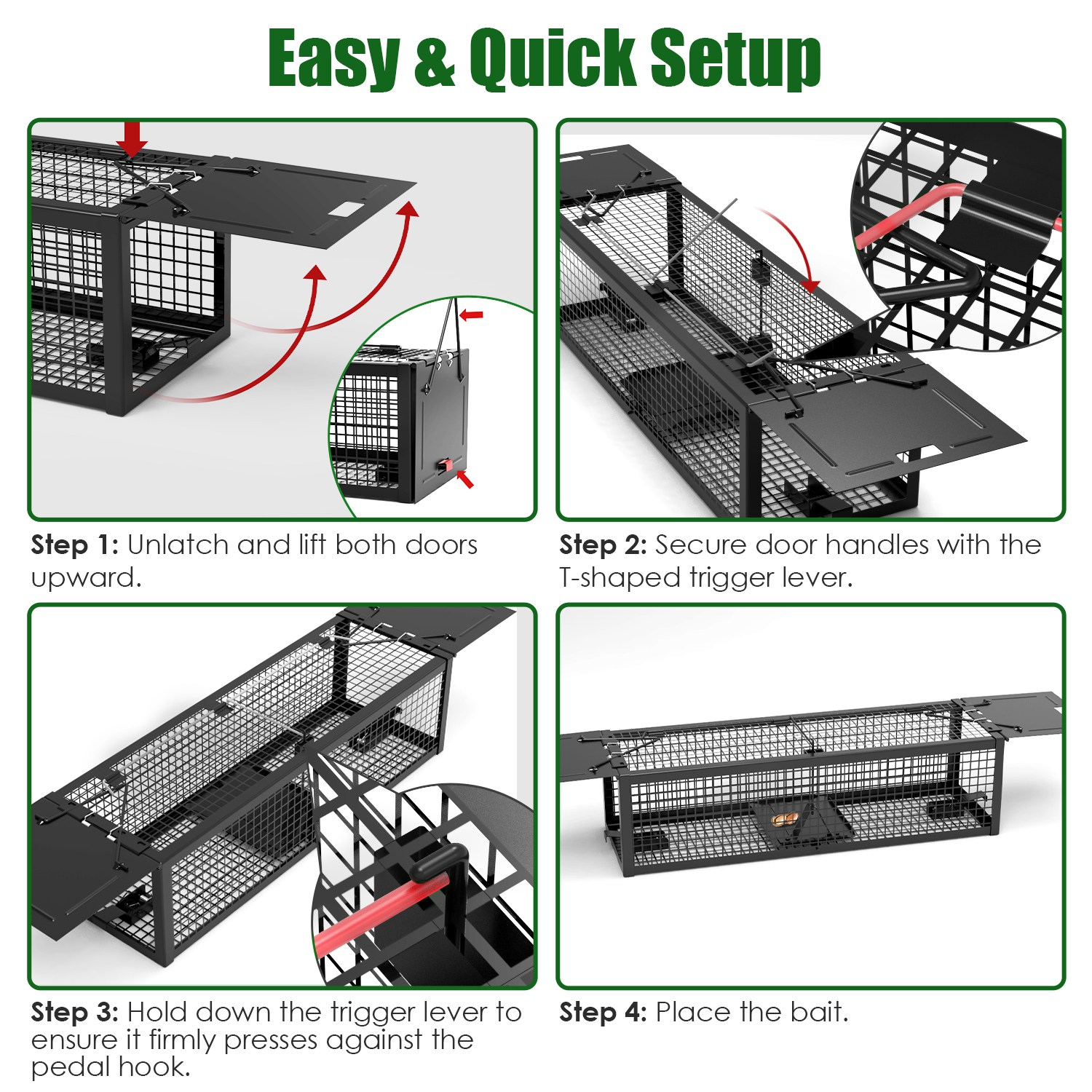 Easy & Quick Setup

Step 1: Unlatch and lift both doors upward.

Step 2: Secure door handles with the T-shaped trigger lever.

Step 3: Hold down the trigger lever to ensure it firmly presses against the pedal hook.

Step 4: Place the bait.