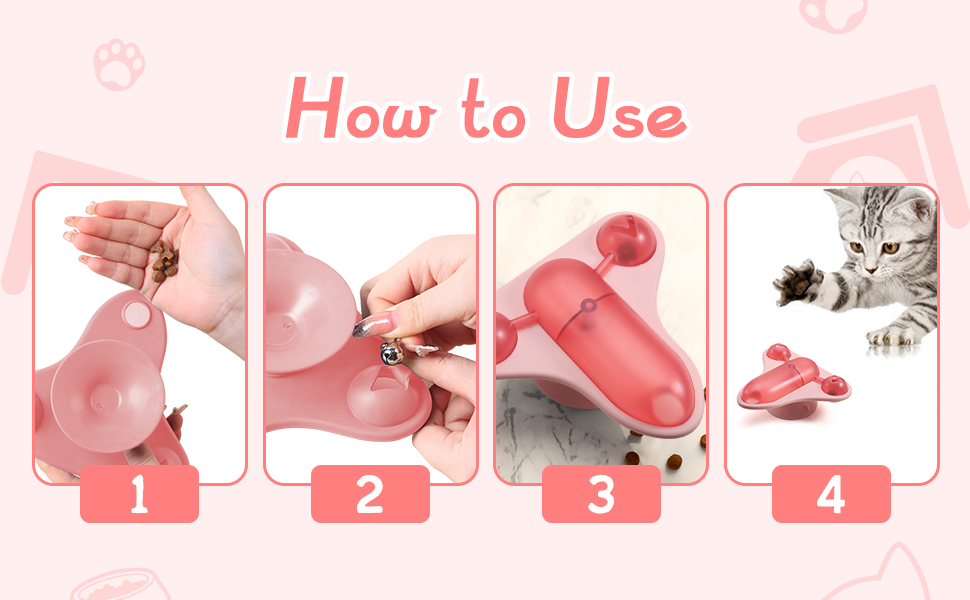 How to Use

1

2

3

4