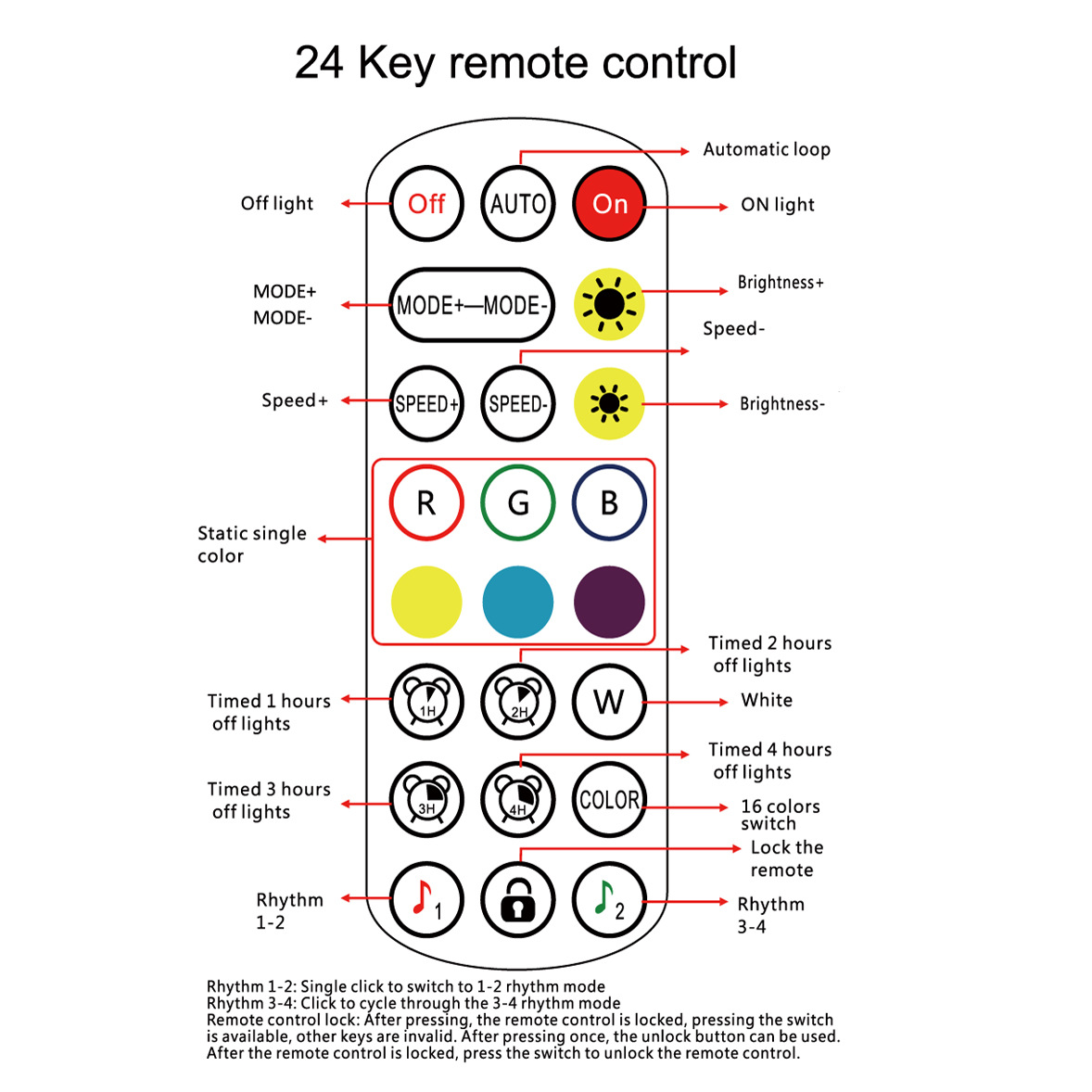 24 Key remote control

Automatic loop

Off light

Off

AUTO

On

ON light

MODE+
MODE-

MODE+—MODE-

Brightness+

Speed-

Speed+

SPEED+

SPEED-

Brightness-

Static single color

R

G

B

Timed 2 hours off lights

Timed 1 hours off lights

1H

2H

W

White

Timed 4 hours off lights

Timed 3 hours off lights

3H

4H

COLOR

16 colors switch

Lock the remote

Rhythm 1-2

1

2

Rhythm 3-4

Rhythm 1-2: Single click to switch to 1-2 rhythm mode
Rhythm 3-4: Click to cycle through the 3-4 rhythm mode
Remote control lock: After pressing, the remote control is locked, pressing the switch is available, other keys are invalid. After pressing once, the unlock button can be used. After the remote control is locked, press the switch to unlock the remote control.