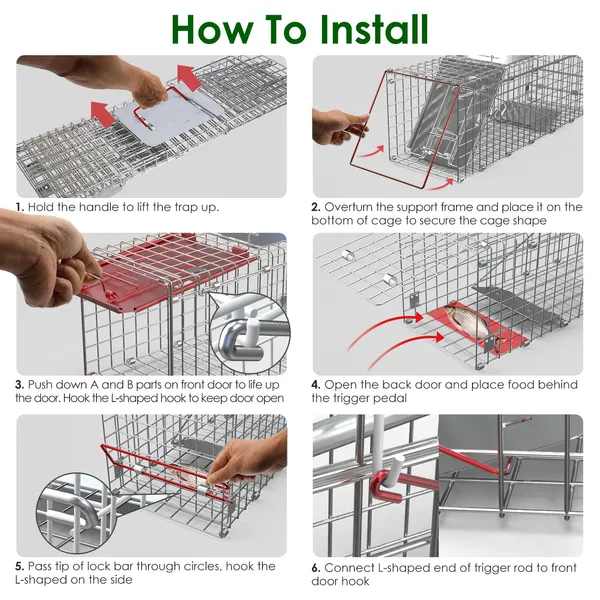 How To Install

1. Hold the handle to lift the trap up.

2. Overturn the support frame and place it on the bottom of cage to secure the cage shape

3. Push down A and B parts on front door to life up the door. Hook the L-shaped hook to keep door open

4. Open the back door and place food behind the trigger pedal

5. Pass tip of lock bar through circles, hook the L-shaped on the side

6. Connect L-shaped end of trigger rod to front door hook