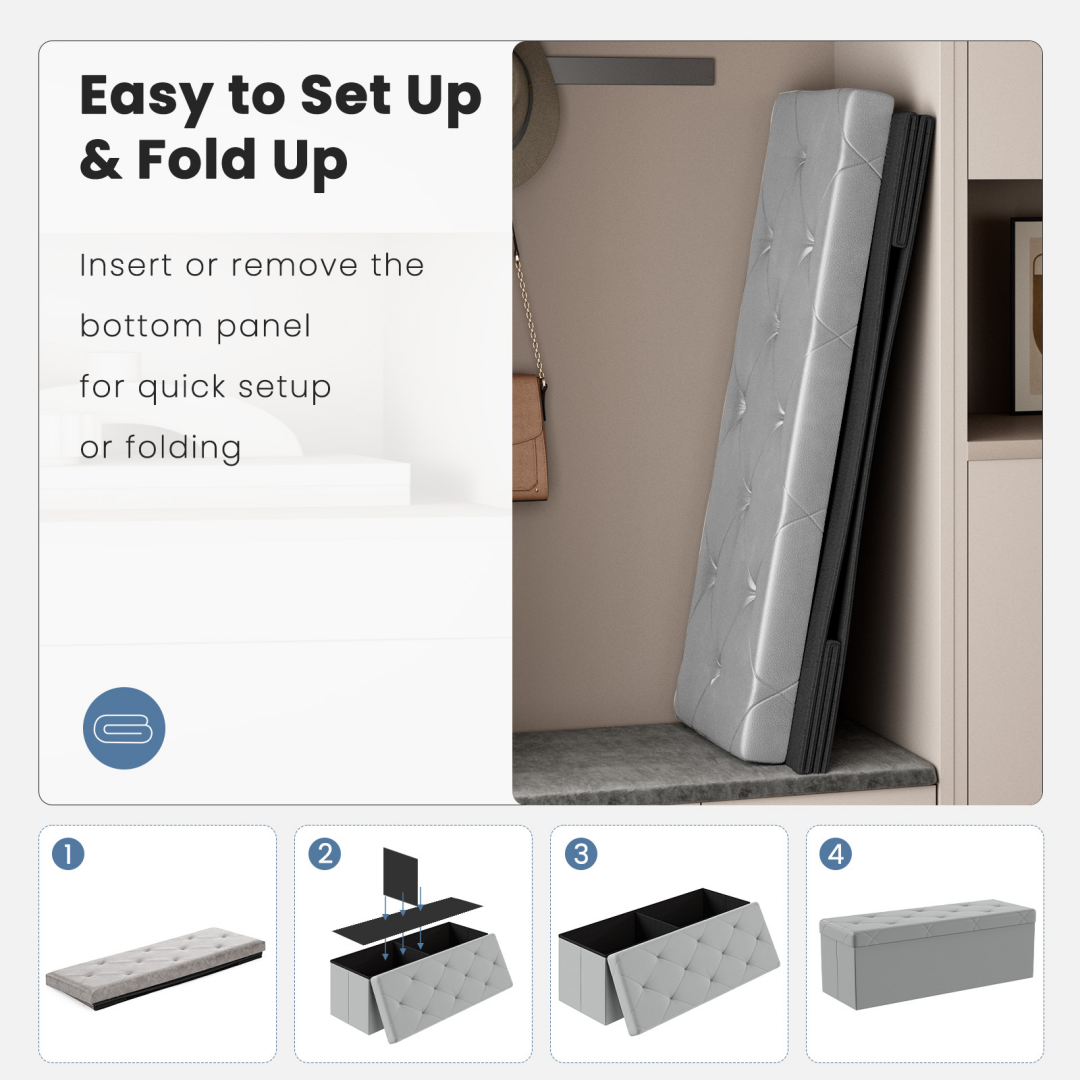 Easy to Set Up & Fold Up

Insert or remove the bottom panel for quick setup or folding

1

2

3

4