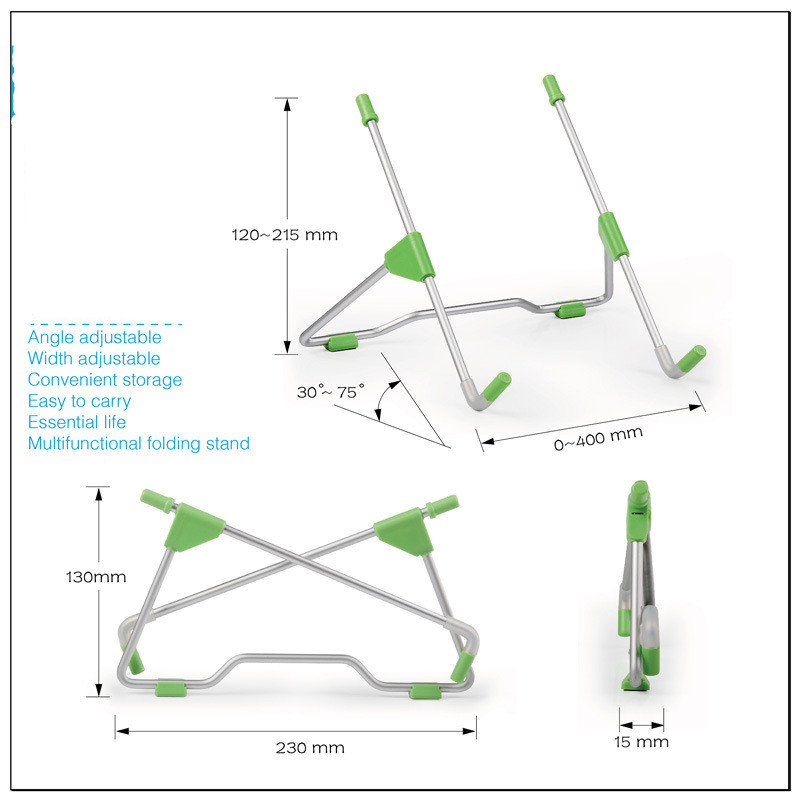 120~215 mm

Angle adjustable
Width adjustable
Convenient storage
Easy to carry
Essential life
Multifunctional folding stand

30°~ 75°

0~400 mm

130mm

230 mm

15 mm