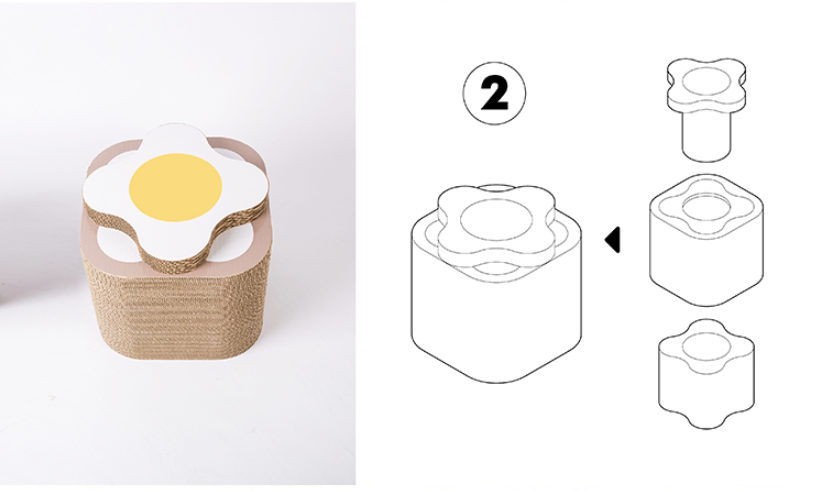 2