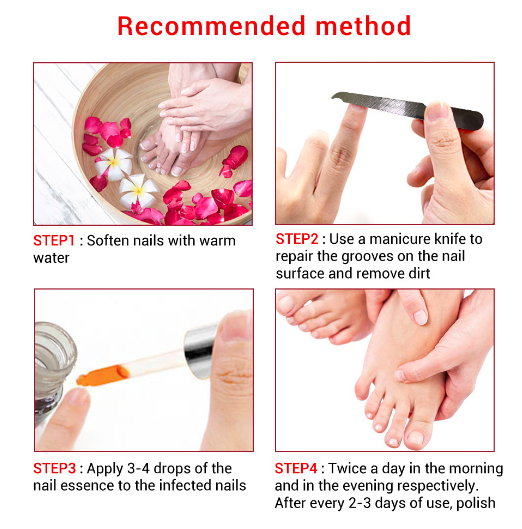 Recommended method

STEP1 : Soften nails with warm water

STEP2 : Use a manicure knife to repair the grooves on the nail surface and remove dirt

STEP3 : Apply 3-4 drops of the nail essence to the infected nails

STEP4 : Twice a day in the morning and in the evening respectively. After every 2-3 days of use, polish