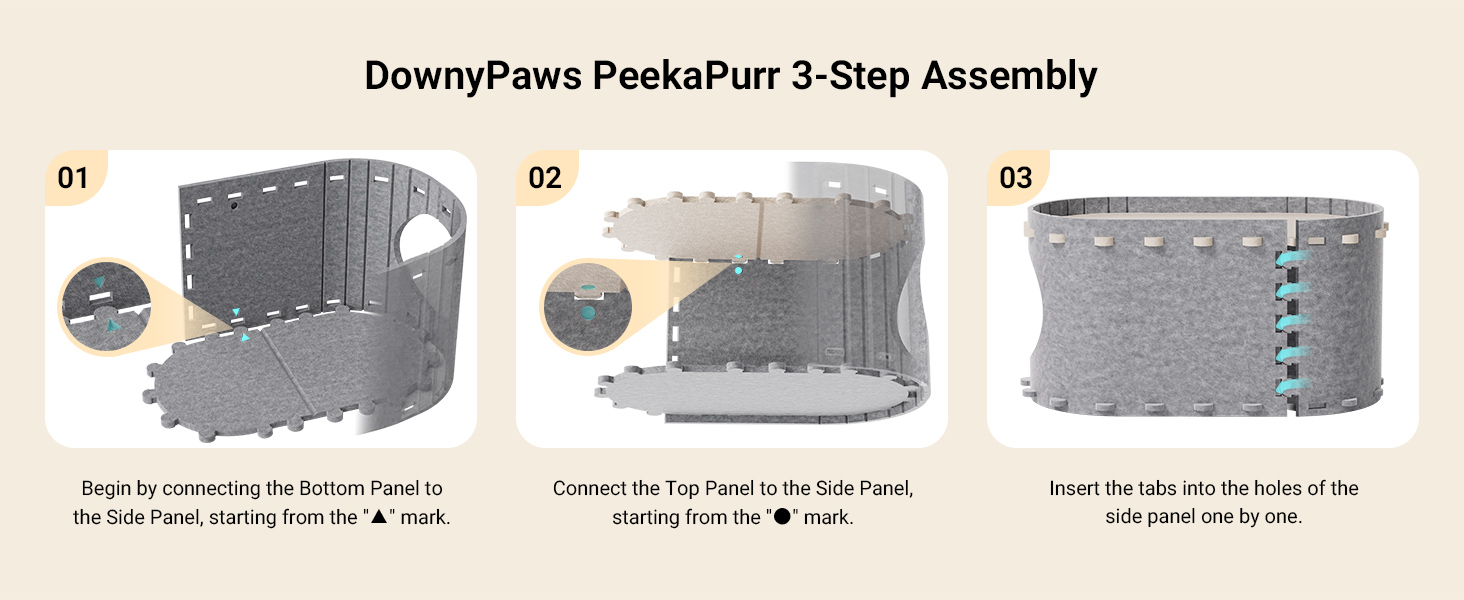 DownyPaws PeekaPurr 3-Step Assembly

01

Begin by connecting the Bottom Panel to the Side Panel, starting from the "▲" mark.

02

Connect the Top Panel to the Side Panel, starting from the "●" mark.

03

Insert the tabs into the holes of the side panel one by one.