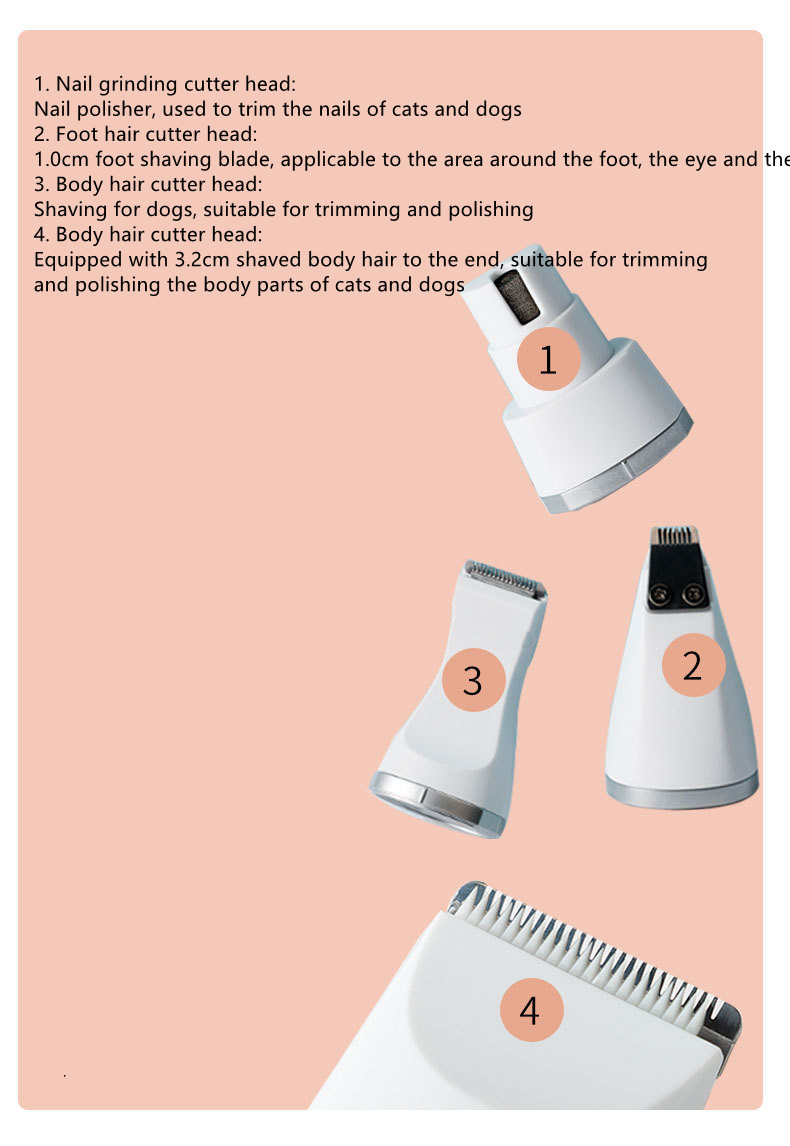 1. Nail grinding cutter head:
Nail polisher, used to trim the nails of cats and dogs
2. Foot hair cutter head:
1.0cm foot shaving blade, applicable to the area around the foot, the eye and the
3. Body hair cutter head:
Shaving for dogs, suitable for trimming and polishing
4. Body hair cutter head:
Equipped with 3.2cm shaved body hair to the end, suitable for trimming and polishing the body parts of cats and dogs

1

3

2

4