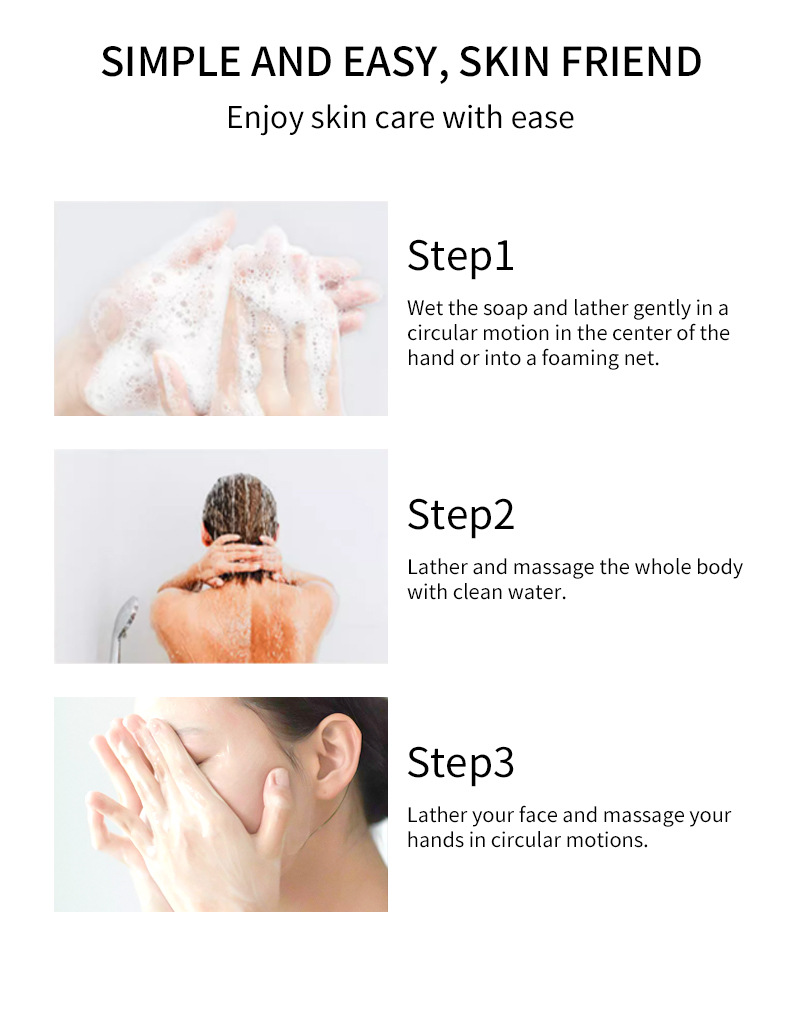 SIMPLE AND EASY, SKIN FRIEND

Enjoy skin care with ease

Step1

Wet the soap and lather gently in a circular motion in the center of the hand or into a foaming net.

Step2

Lather and massage the whole body with clean water.

Step3

Lather your face and massage your hands in circular motions.