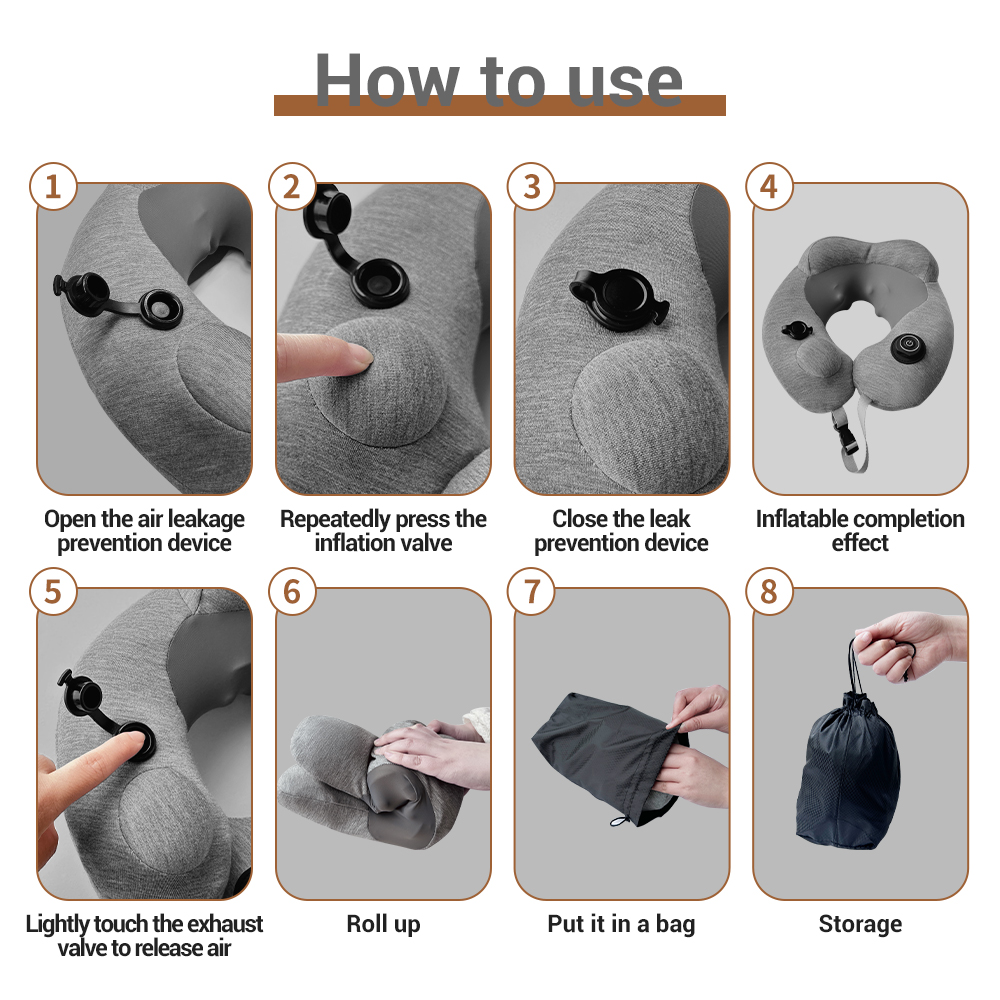 How to use

1
Open the air leakage prevention device

2
Repeatedly press the inflation valve

3
Close the leak prevention device

4
Inflatable completion effect

5
Lightly touch the exhaust valve to release air

6
Roll up

7
Put it in a bag

8
Storage