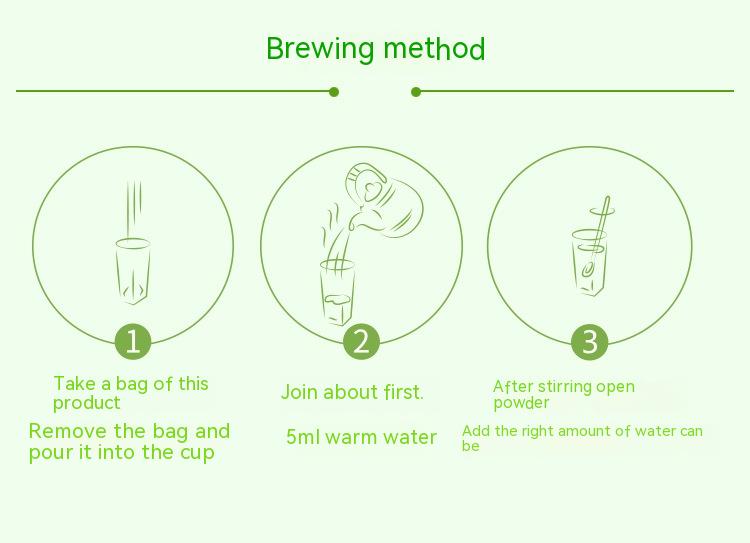 Brewing method

1

Take a bag of this product

Remove the bag and pour it into the cup

2

Join about first.

5ml warm water

3

After stirring open powder

Add the right amount of water can be