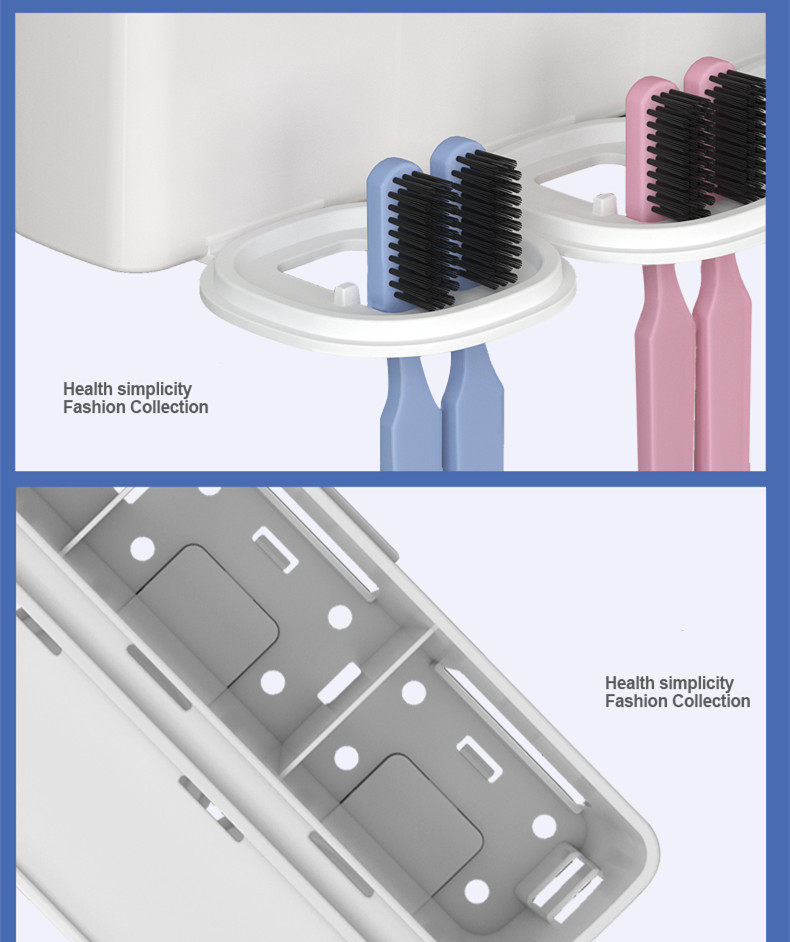 Health simplicity
Fashion Collection

Health simplicity
Fashion Collection