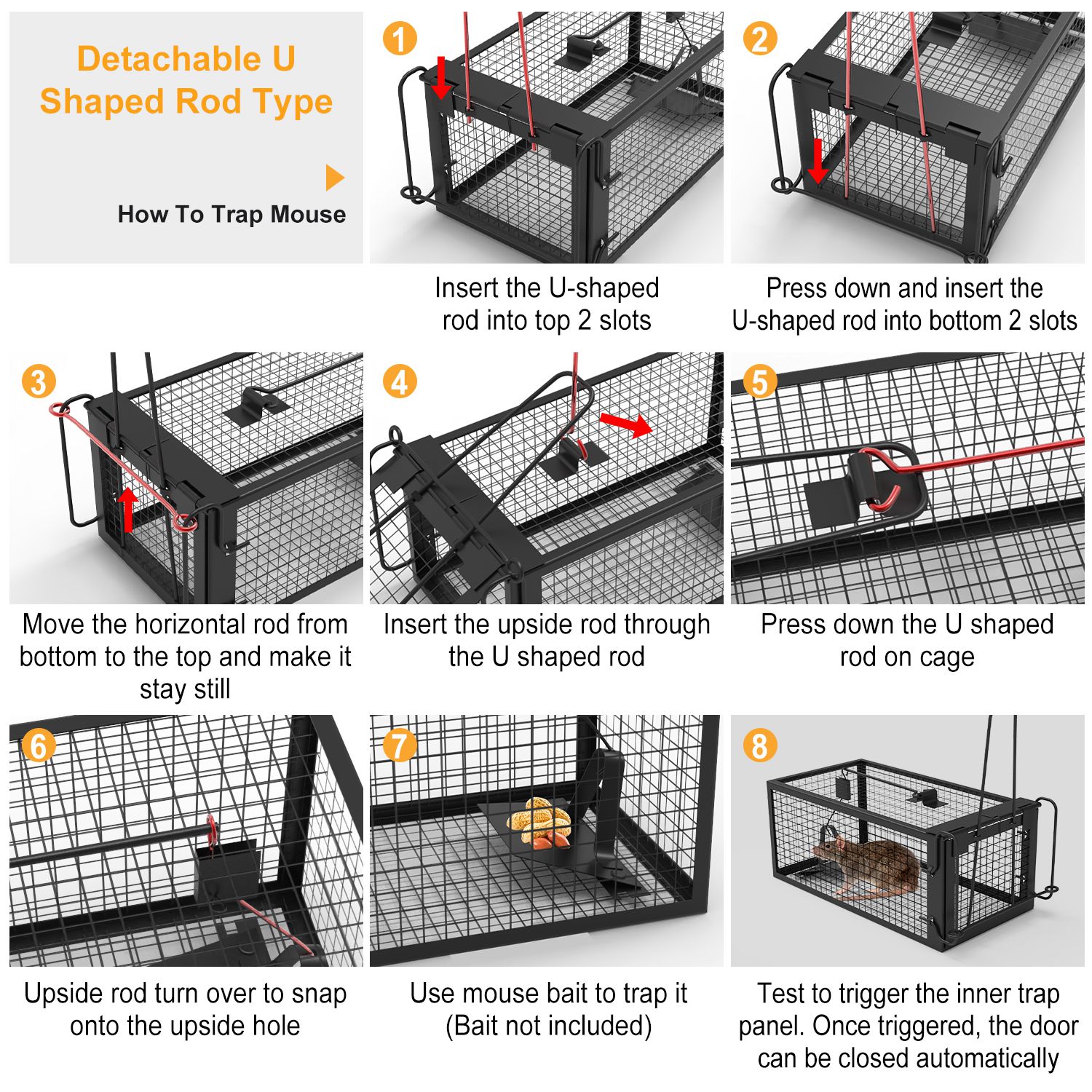 Detachable U Shaped Rod Type

How To Trap Mouse

1

Insert the U-shaped rod into top 2 slots

2

Press down and insert the U-shaped rod into bottom 2 slots

3

Move the horizontal rod from bottom to the top and make it stay still

4

Insert the upside rod through the U shaped rod

5

Press down the U shaped rod on cage

6

Upside rod turn over to snap onto the upside hole

7

Use mouse bait to trap it (Bait not included)

8

Test to trigger the inner trap panel. Once triggered, the door can be closed automatically