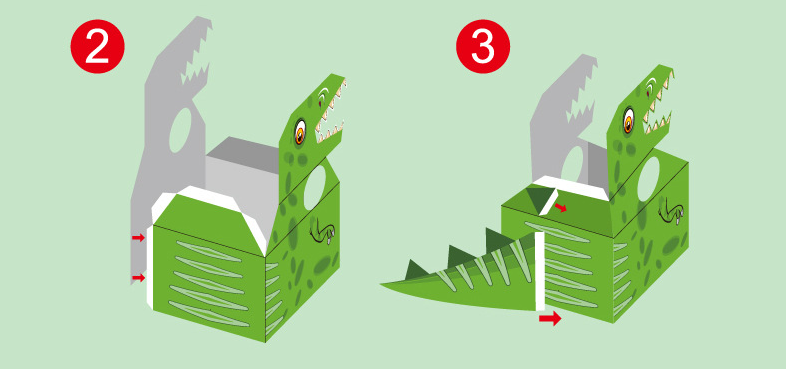 2

3