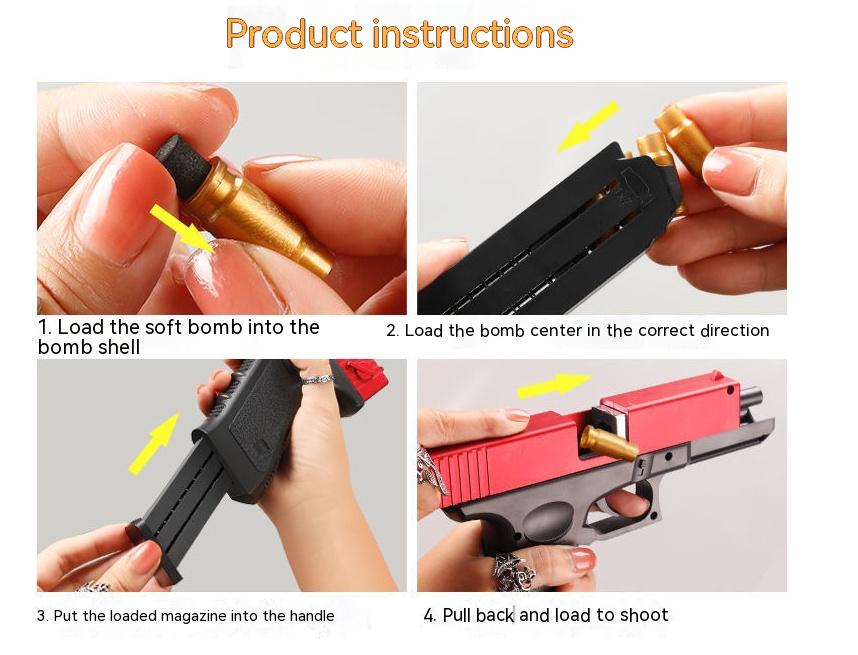 Product instructions

1. Load the soft bomb into the bomb shell

2. Load the bomb center in the correct direction

3. Put the loaded magazine into the handle

4. Pull back and load to shoot