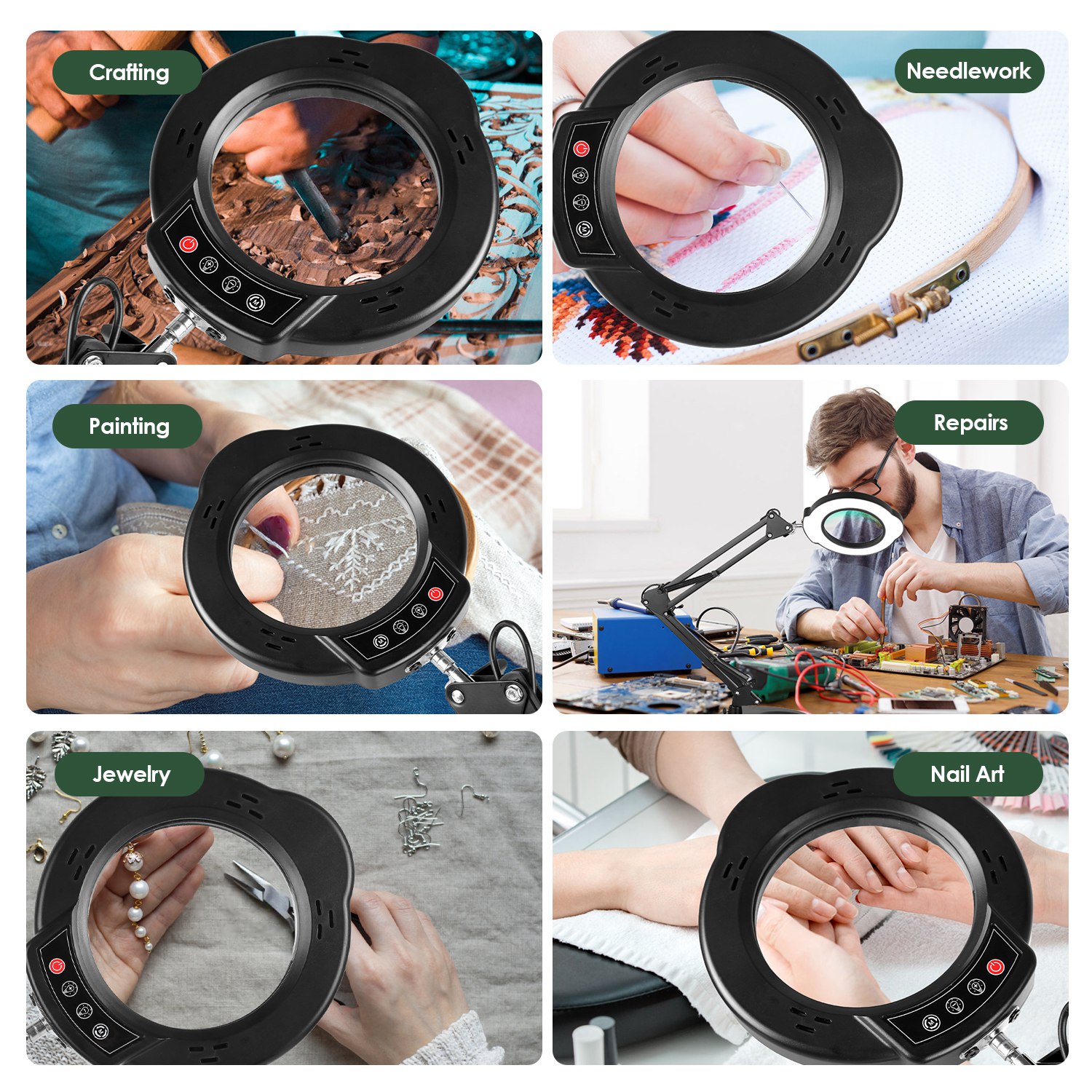 Crafting

Needlework

Painting

Repairs

Jewelry

Nail Art