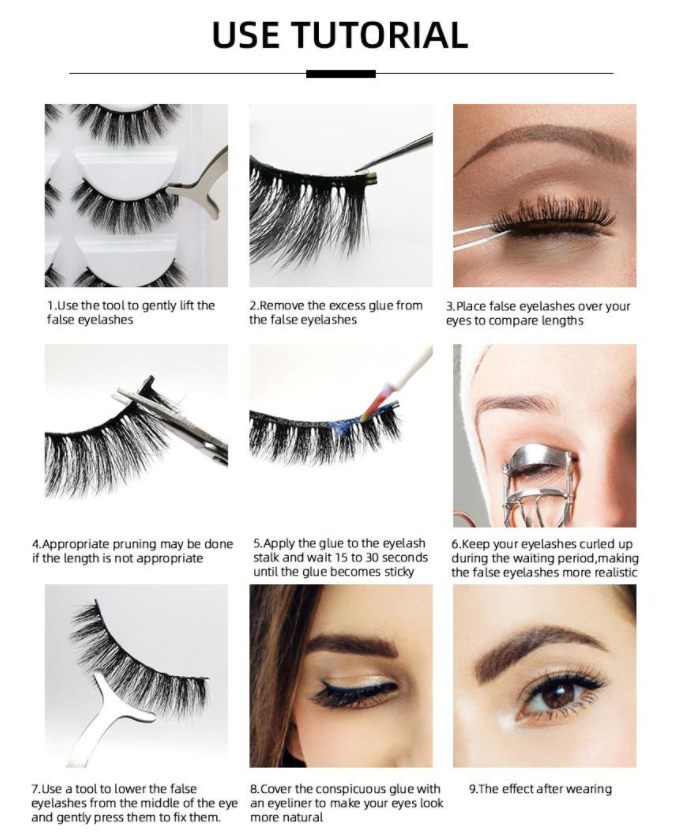 USE TUTORIAL

1.Use the tool to gently lift the false eyelashes

2.Remove the excess glue from the false eyelashes

3.Place false eyelashes over your eyes to compare lengths

4.Appropriate pruning may be done if the length is not appropriate

5.Apply the glue to the eyelash stalk and wait 15 to 30 seconds until the glue becomes sticky

6.Keep your eyelashes curled up during the waiting period,making the false eyelashes more realistic

7.Use a tool to lower the false eyelashes from the middle of the eye and gently press them to fix them.

8.Cover the conspicuous glue with an eyeliner to make your eyes look more natural

9.The effect after wearing