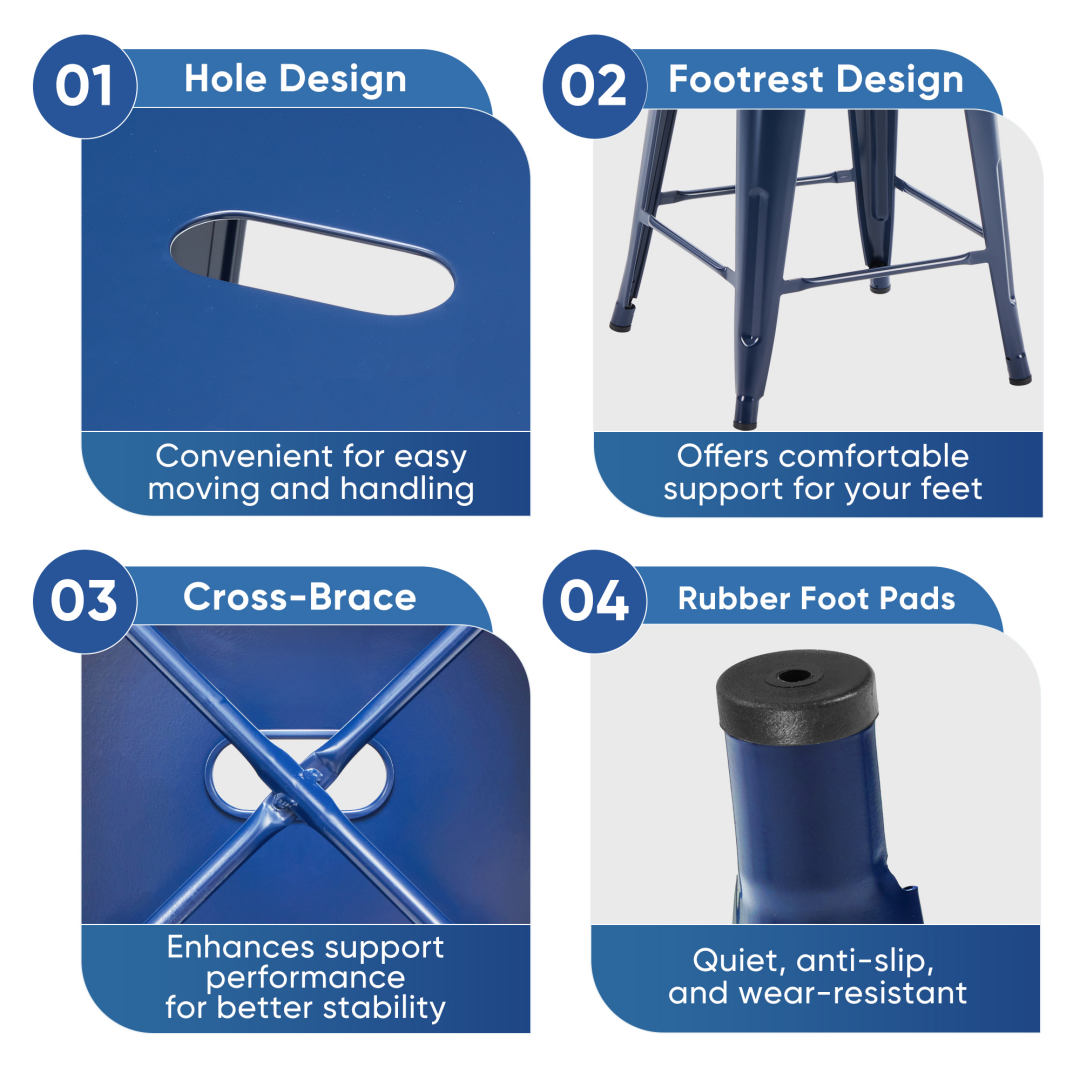 01 Hole Design

Convenient for easy moving and handling

02 Footrest Design

Offers comfortable support for your feet

03 Cross-Brace

Enhances support performance for better stability

04 Rubber Foot Pads

Quiet, anti-slip, and wear-resistant