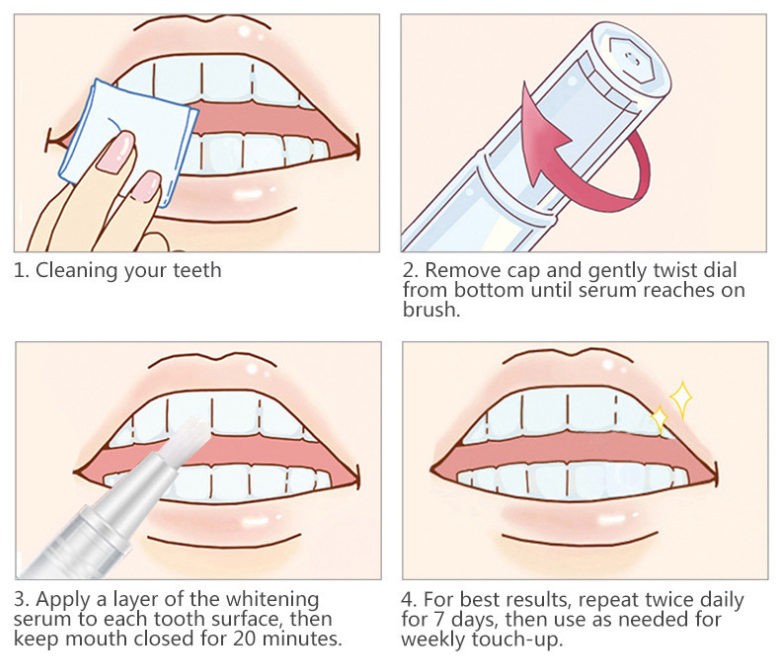 1. Cleaning your teeth

2. Remove cap and gently twist dial from bottom until serum reaches on brush.

3. Apply a layer of the whitening serum to each tooth surface, then keep mouth closed for 20 minutes.

4. For best results, repeat twice daily for 7 days, then use as needed for weekly touch-up.