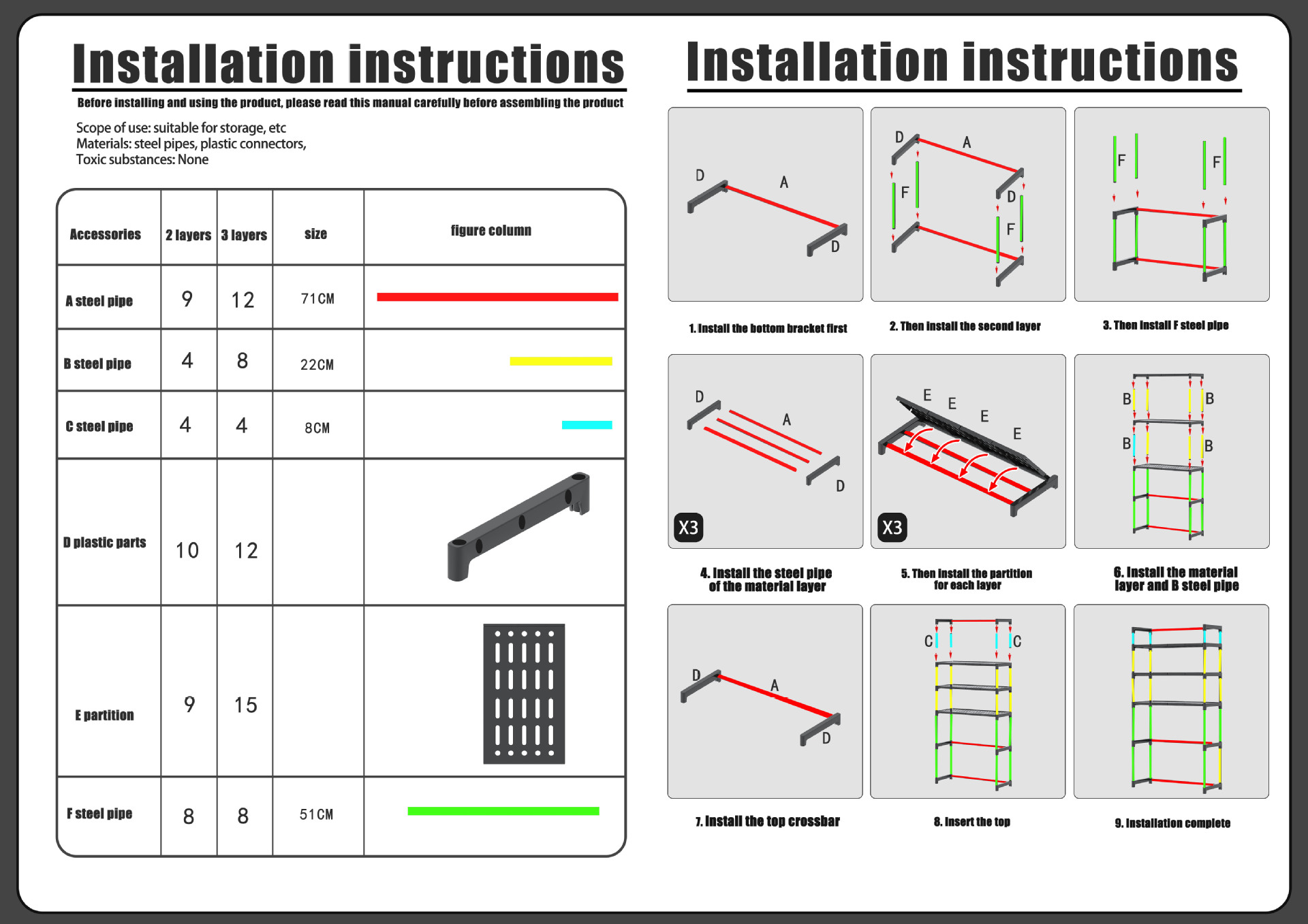 Installation instructions

Before installing and using the product, please read this manual carefully before assembling the product

Scope of use: suitable for storage, etc
Materials: steel pipes, plastic connectors,
Toxic substances: None

| Accessories | 2 layers | 3 layers | size | figure column |
|---|---|---|---|---|
| A steel pipe | 9 | 12 | 71CM | |
| B steel pipe | 4 | 8 | 22CM | |
| C steel pipe | 4 | 4 | 8CM | |
| D plastic parts | 10 | 12 | | |
| E partition | 9 | 15 | | |
| F steel pipe | 8 | 8 | 51CM | |

Installation instructions

D A D

1. Install the bottom bracket first

D A F D F

2. Then install the second layer

F F

3. Then install F steel pipe

D A D X3

4. Install the steel pipe of the material layer

E E E E X3

5. Then install the partition for each layer

B B B B

6. Install the material layer and B steel pipe

D A D

7. Install the top crossbar

C C

8. Insert the top

9. Installation complete