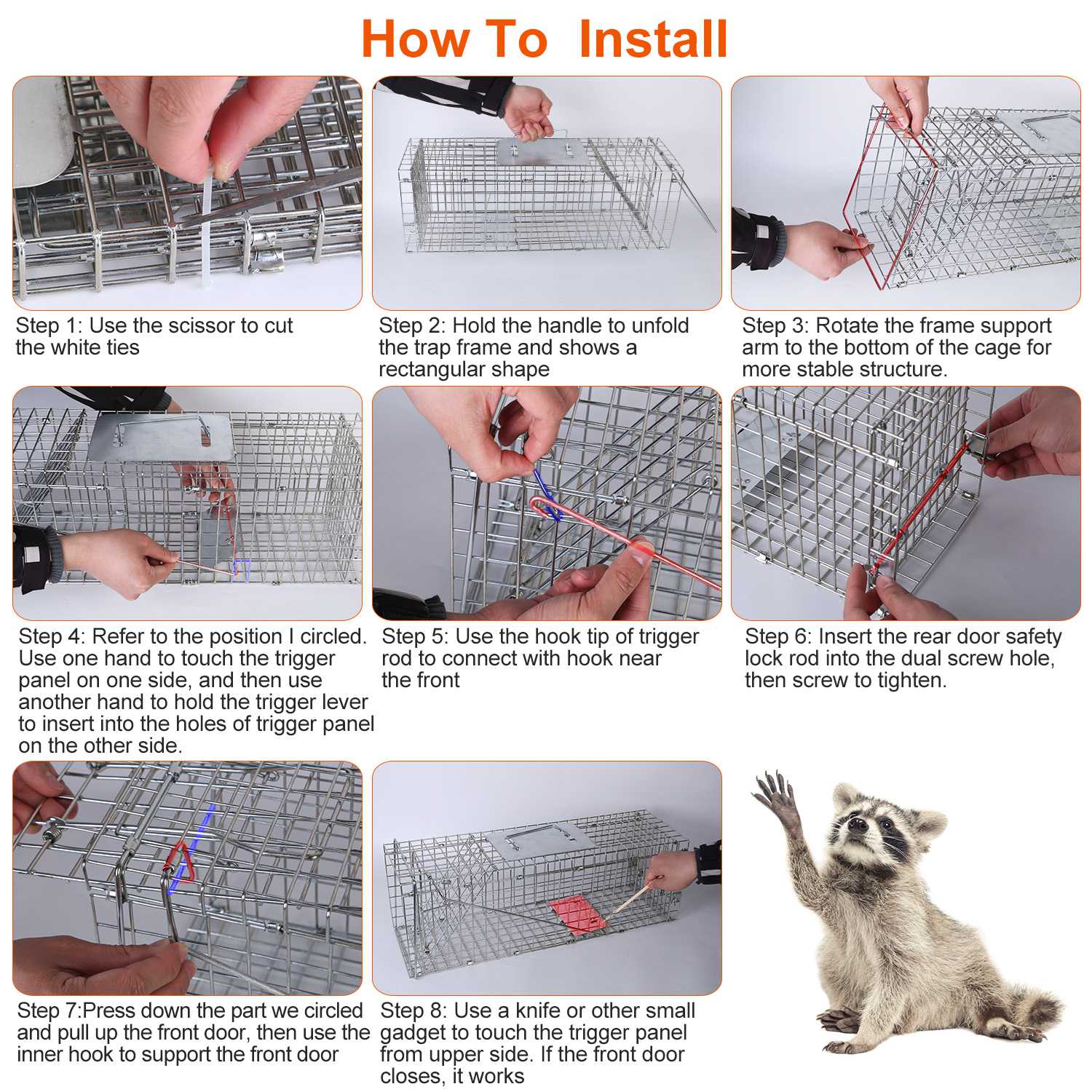 How To Install

Step 1: Use the scissor to cut the white ties

Step 2: Hold the handle to unfold the trap frame and shows a rectangular shape

Step 3: Rotate the frame support arm to the bottom of the cage for more stable structure.

Step 4: Refer to the position I circled. Use one hand to touch the trigger panel on one side, and then use another hand to hold the trigger lever to insert into the holes of trigger panel on the other side.

Step 5: Use the hook tip of trigger rod to connect with hook near the front

Step 6: Insert the rear door safety lock rod into the dual screw hole, then screw to tighten.

Step 7:Press down the part we circled and pull up the front door, then use the inner hook to support the front door

Step 8: Use a knife or other small gadget to touch the trigger panel from upper side. If the front door closes, it works