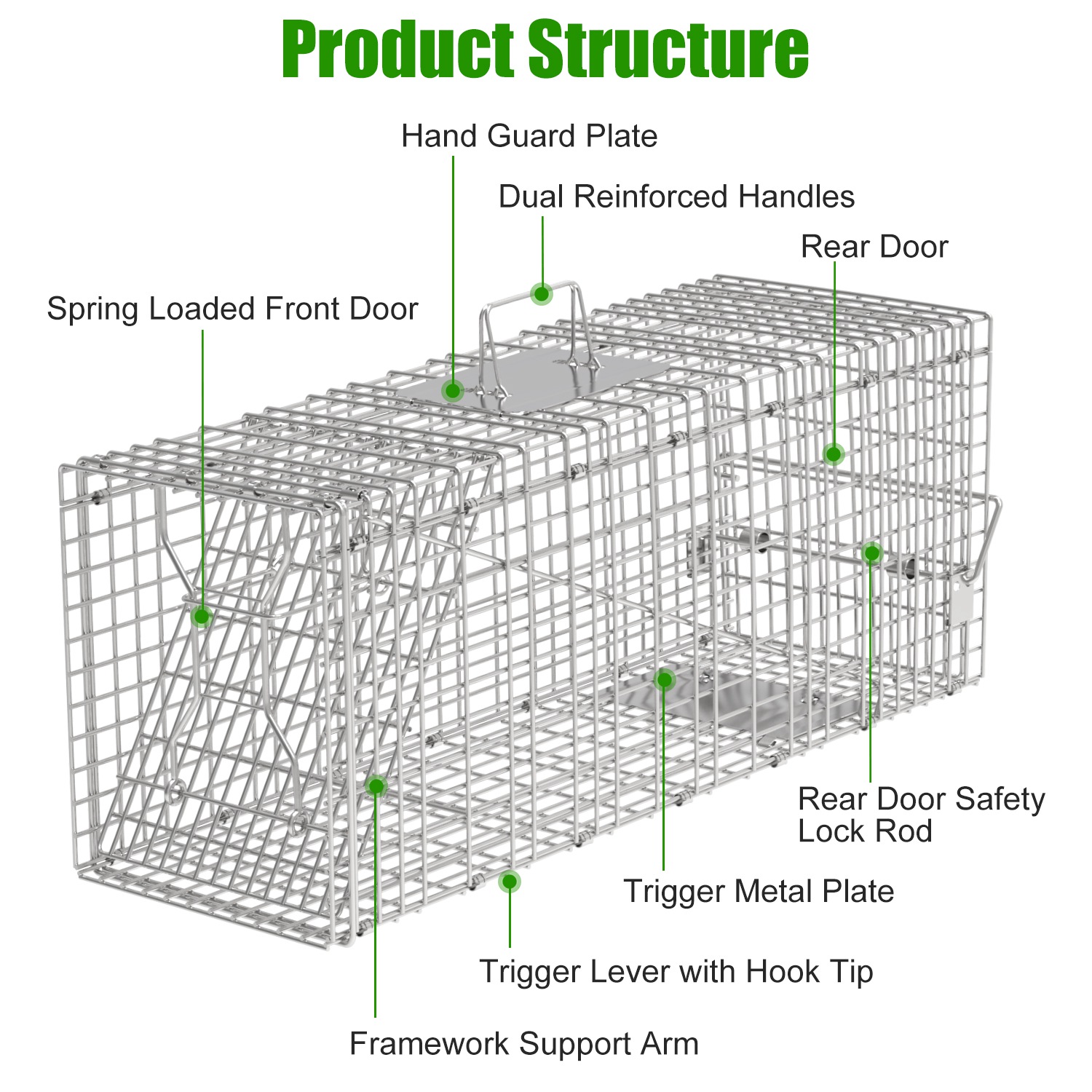 Product Structure

Hand Guard Plate

Dual Reinforced Handles

Rear Door

Spring Loaded Front Door

Rear Door Safety Lock Rod

Trigger Metal Plate

Trigger Lever with Hook Tip

Framework Support Arm