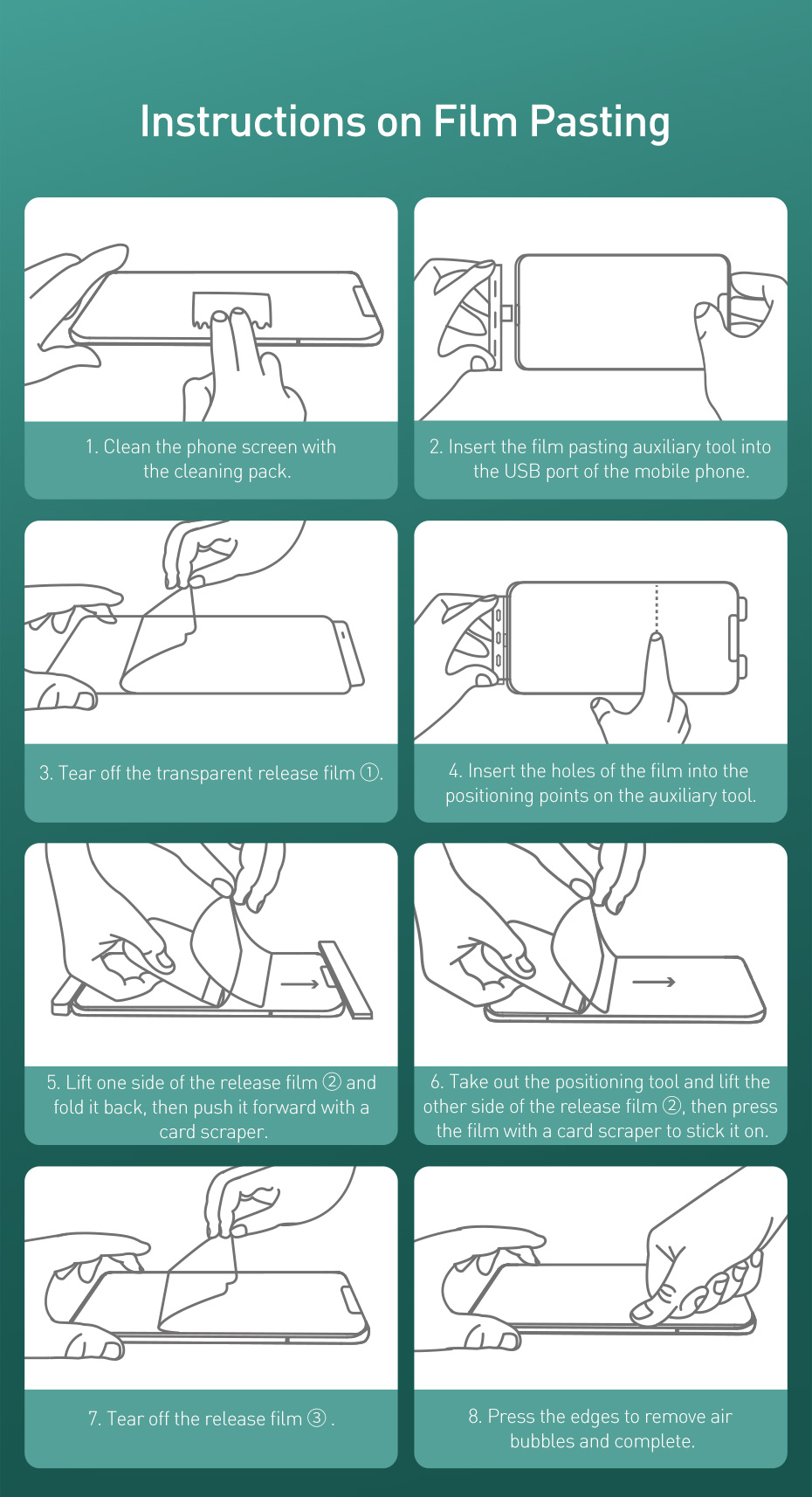 Instructions on Film Pasting

1. Clean the phone screen with the cleaning pack.

2. Insert the film pasting auxiliary tool into the USB port of the mobile phone.

3. Tear off the transparent release film ①.

4. Insert the holes of the film into the positioning points on the auxiliary tool.

5. Lift one side of the release film ② and fold it back, then push it forward with a card scraper.

6. Take out the positioning tool and lift the other side of the release film ②, then press the film with a card scraper to stick it on.

7. Tear off the release film ③ .

8. Press the edges to remove air bubbles and complete.