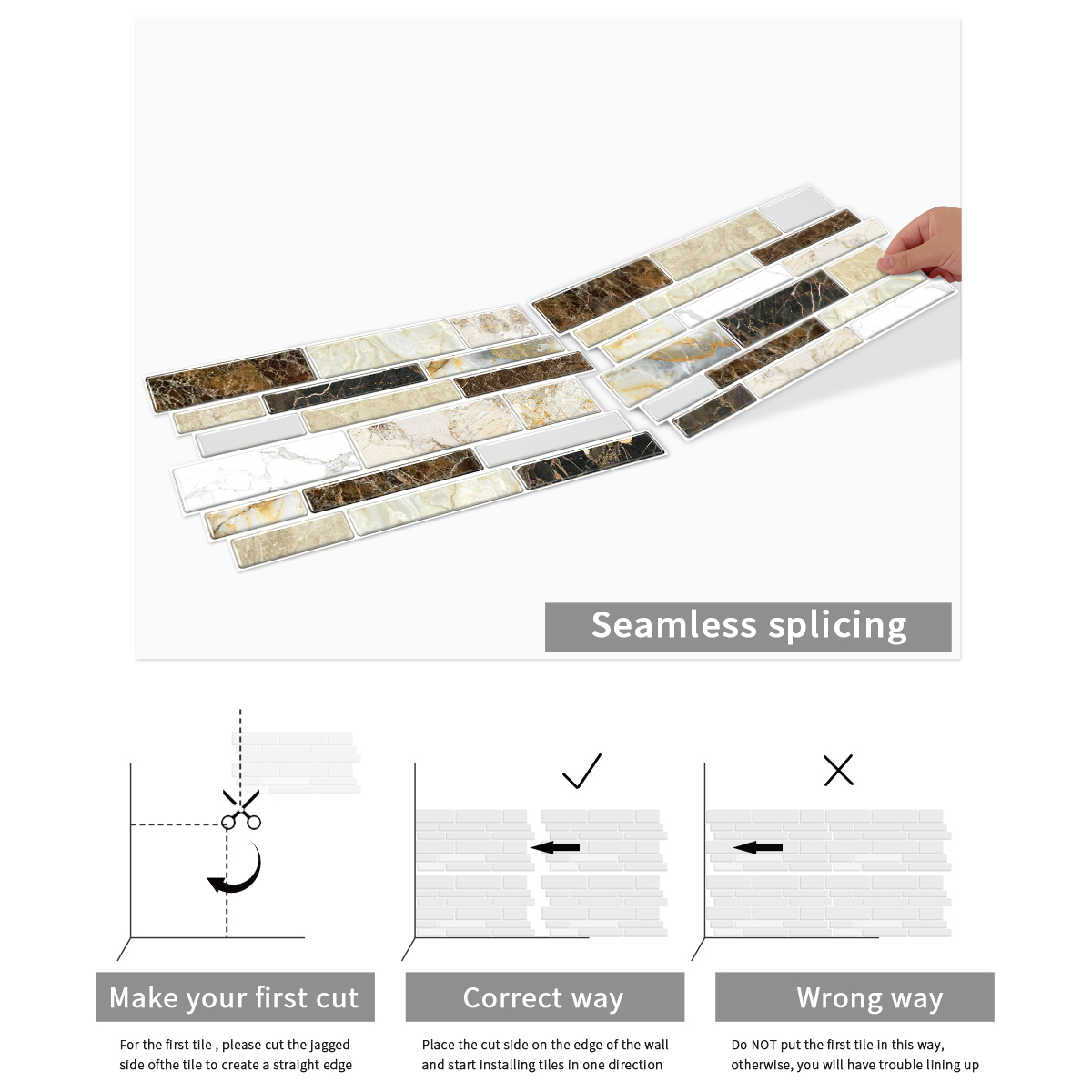 Seamless splicing

Make your first cut

For the first tile , please cut the jagged side ofthe tile to create a straight edge

Correct way

Place the cut side on the edge of the wall and start installing tiles in one direction

Wrong way

Do NOT put the first tile in this way, otherwise, you will have trouble lining up