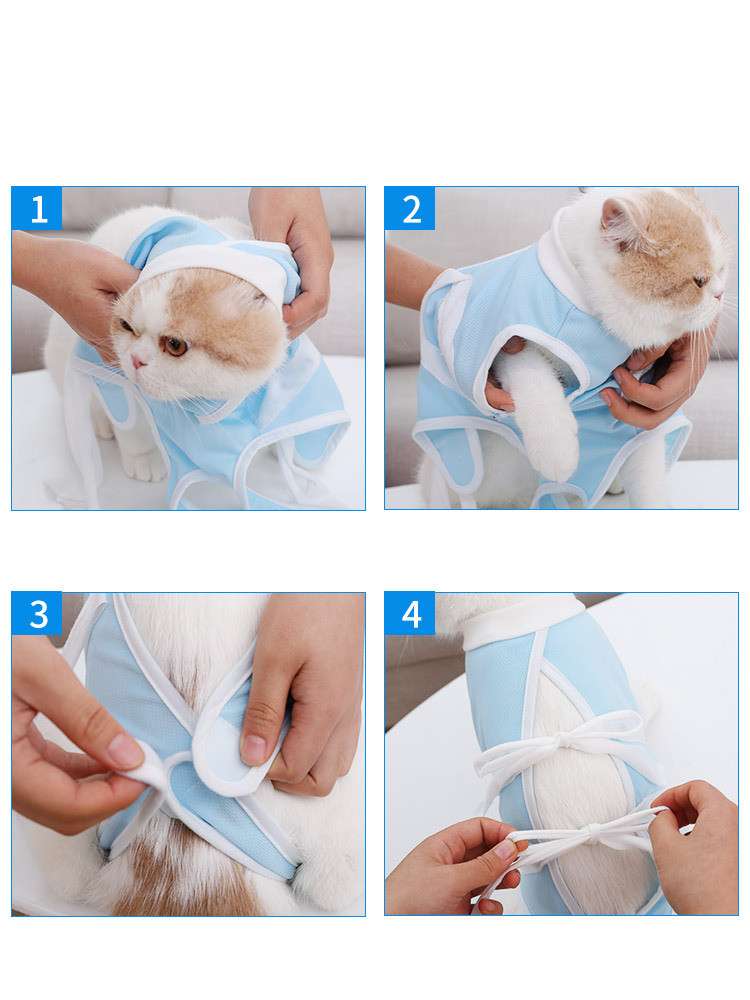 1

2

3

4