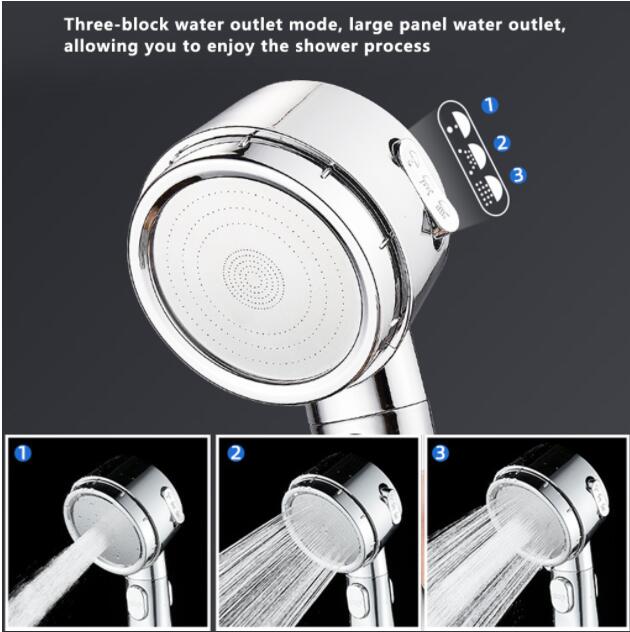 Three-block water outlet mode, large panel water outlet, allowing you to enjoy the shower process

1

2

3

1

2

3