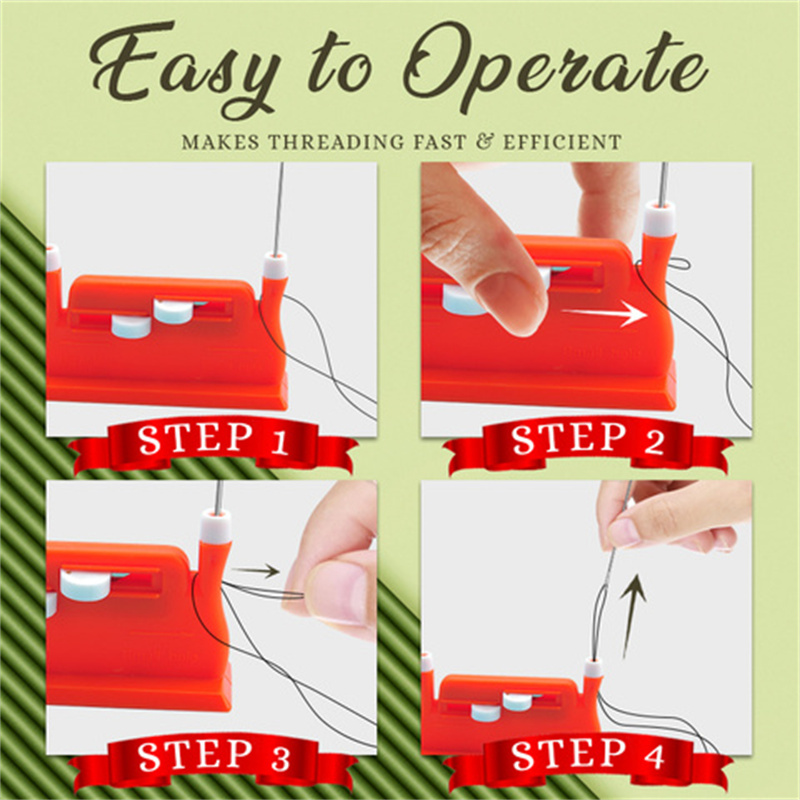 Easy to Operate

MAKES THREADING FAST & EFFICIENT

STEP 1

STEP 2

STEP 3

STEP 4