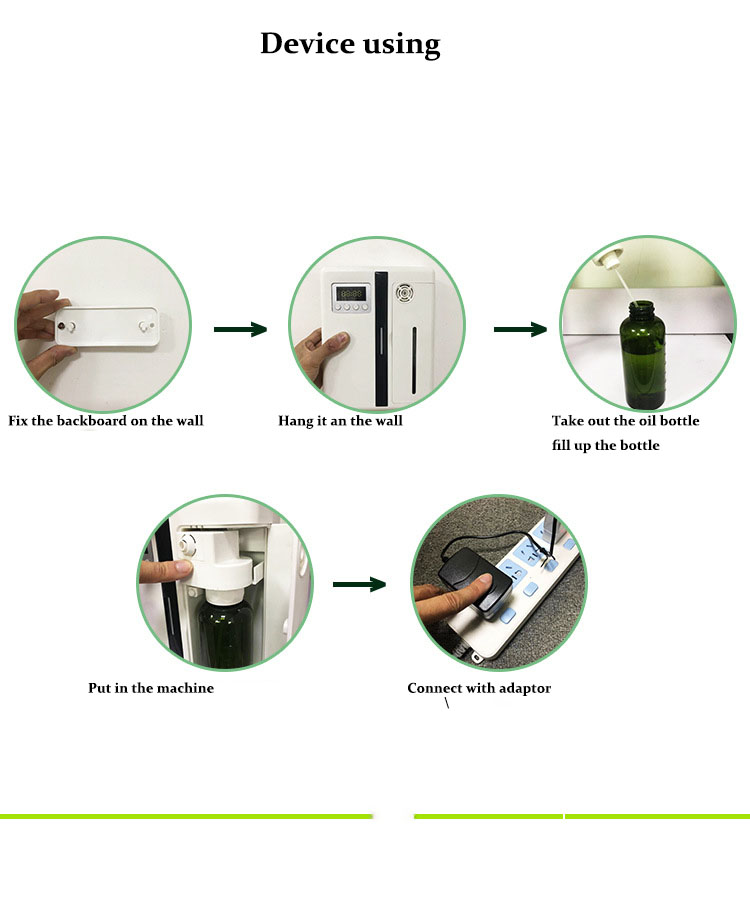 Device using

Fix the backboard on the wall

Hang it an the wall

Take out the oil bottle
fill up the bottle

Put in the machine

Connect with adaptor