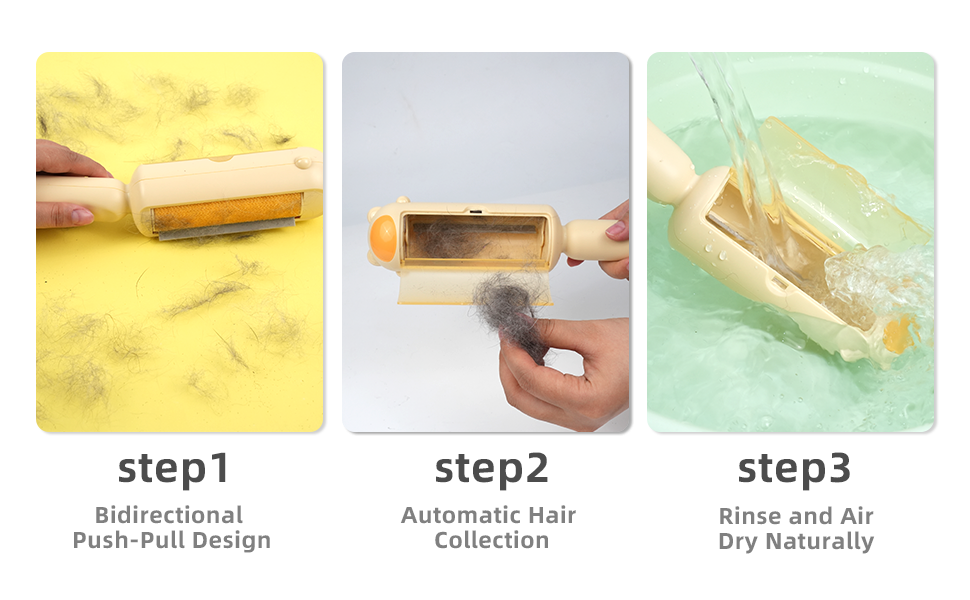 step1
Bidirectional Push-Pull Design

step2
Automatic Hair Collection

step3
Rinse and Air Dry Naturally