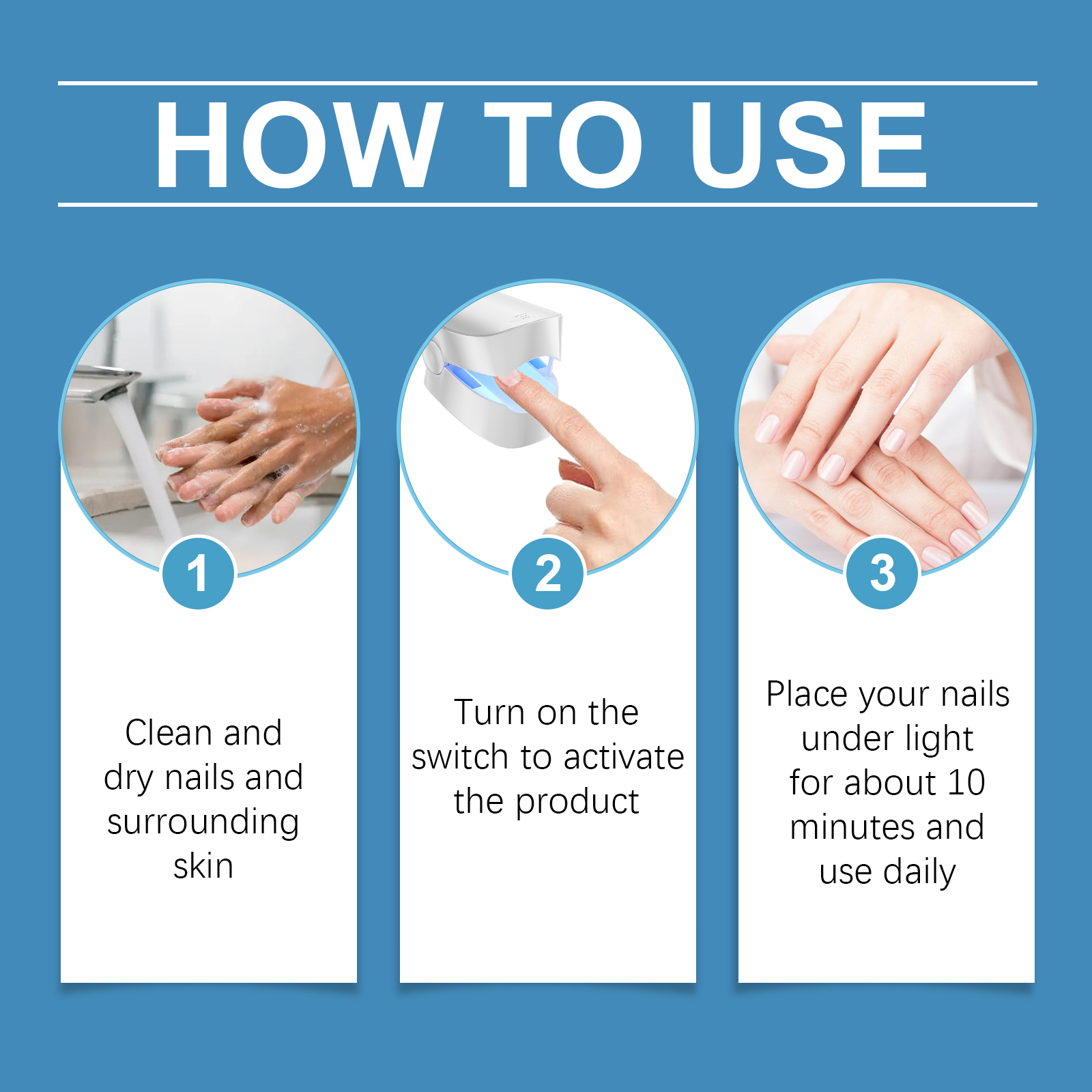 HOW TO USE

1

Clean and dry nails and surrounding skin

2

Turn on the switch to activate the product

3

Place your nails under light for about 10 minutes and use daily