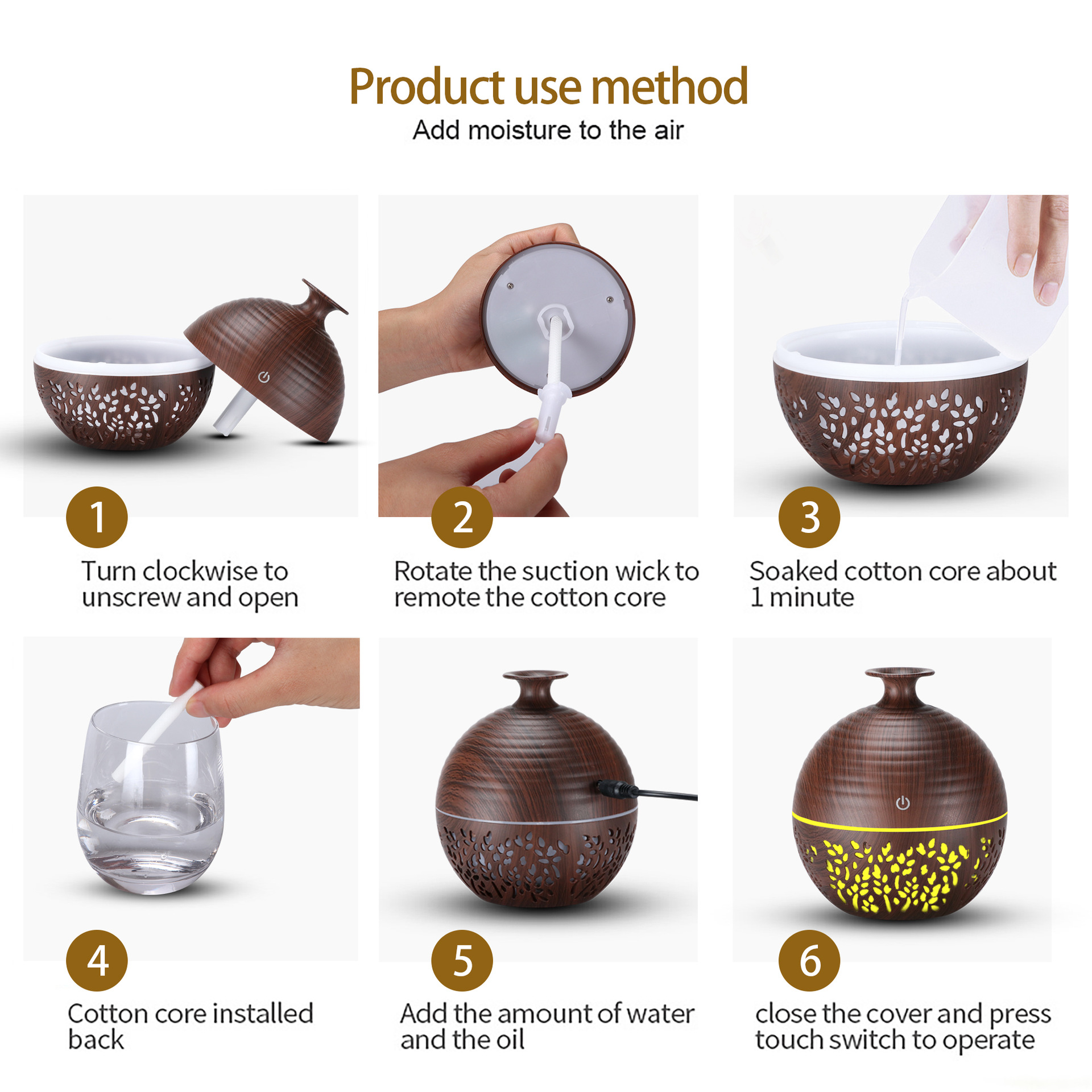 Product use method
Add moisture to the air

1
Turn clockwise to unscrew and open

2
Rotate the suction wick to remote the cotton core

3
Soaked cotton core about 1 minute

4
Cotton core installed back

5
Add the amount of water and the oil

6
close the cover and press touch switch to operate