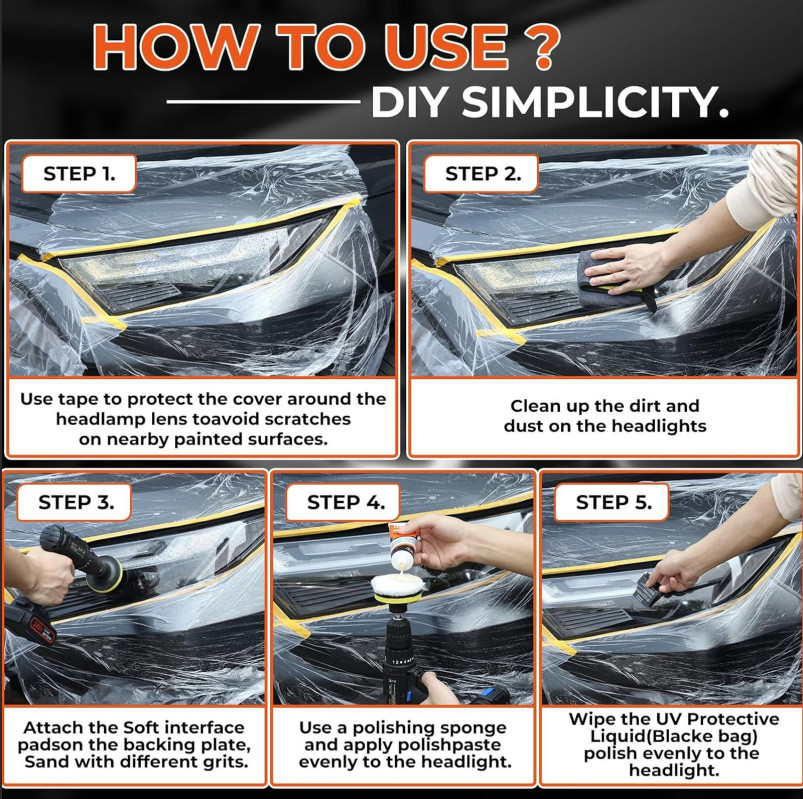 HOW TO USE ?
DIY SIMPLICITY.

STEP 1.

Use tape to protect the cover around the headlamp lens toavoid scratches on nearby painted surfaces.

STEP 2.

Clean up the dirt and dust on the headlights

STEP 3.

Attach the Soft interface padson the backing plate, Sand with different grits.

STEP 4.

Use a polishing sponge and apply polishpaste evenly to the headlight.

STEP 5.

Wipe the UV Protective Liquid(Blacke bag) polish evenly to the headlight.