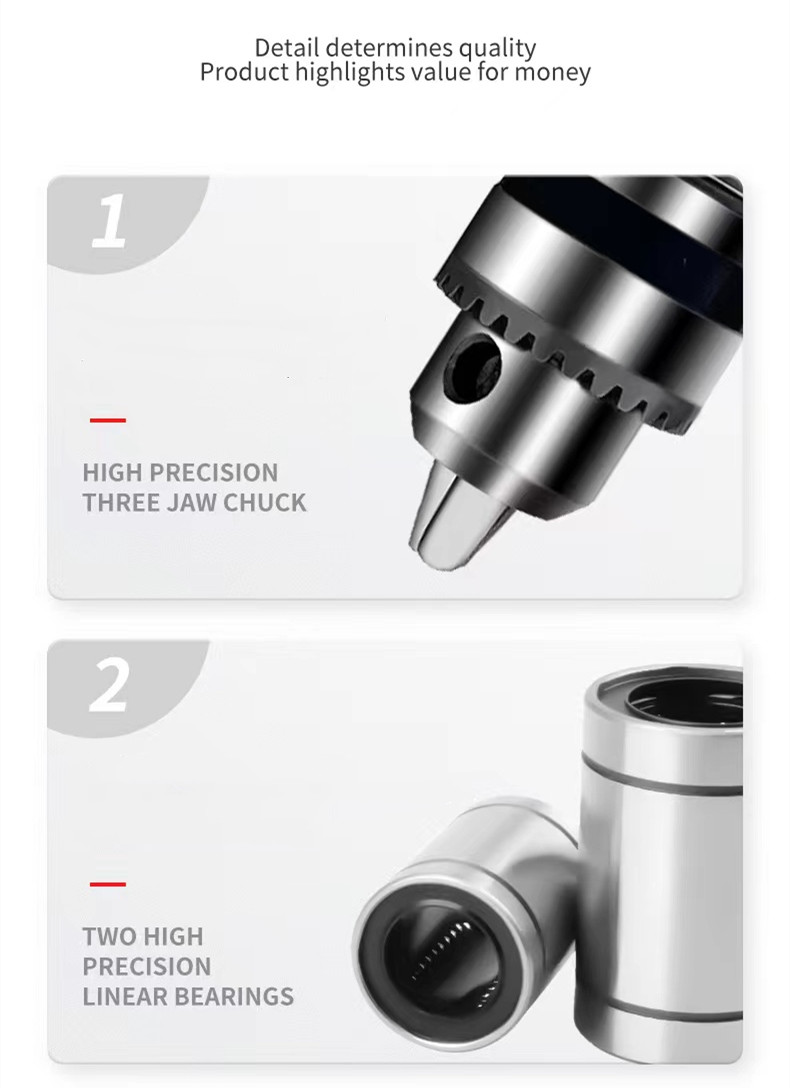 Detail determines quality
Product highlights value for money

1

HIGH PRECISION
THREE JAW CHUCK

2

TWO HIGH
PRECISION
LINEAR BEARINGS