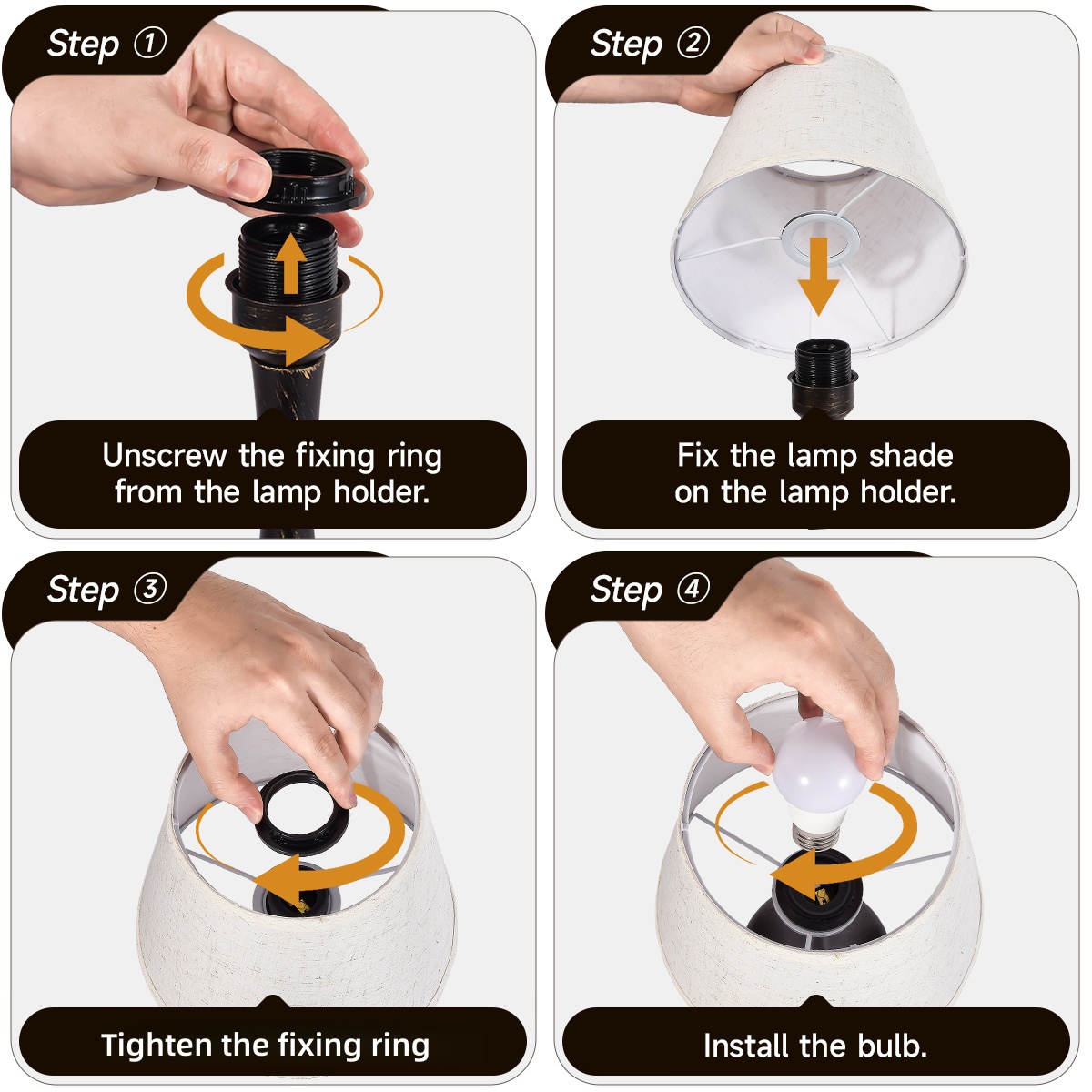 Step ①

Unscrew the fixing ring from the lamp holder.

Step ②

Fix the lamp shade on the lamp holder.

Step ③

Tighten the fixing ring

Step ④

Install the bulb.